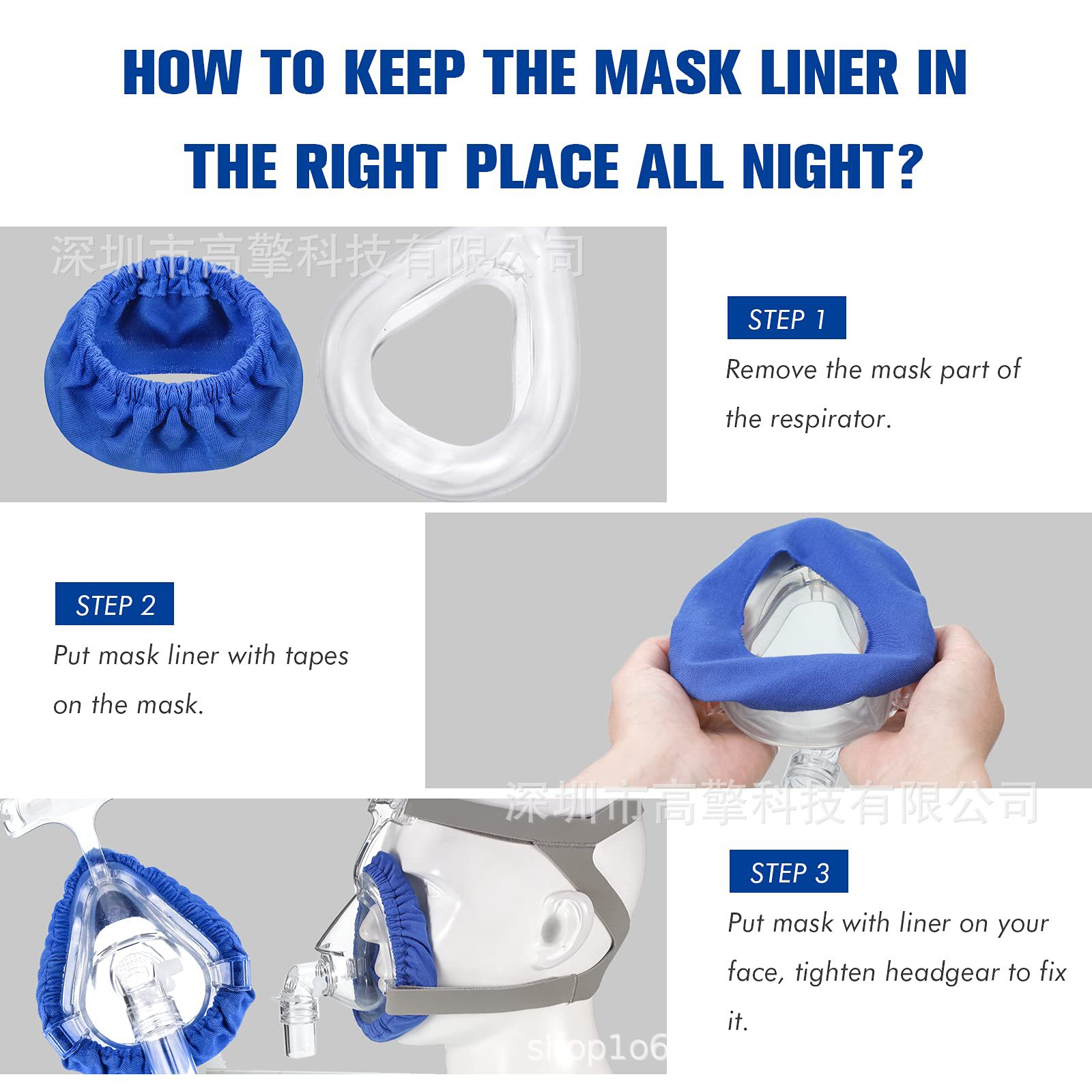 HOW TO KEEP THE MASK LINER IN THE RIGHT PLACE ALL NIGHT?

深圳市高擎科技有限公司

STEP 1
Remove the mask part of the respirator.

STEP 2
Put mask liner with tapes on the mask.

深圳市高擎科技有限公司

STEP 3
Put mask with liner on your face, tighten headgear to fix it.

shop1o6