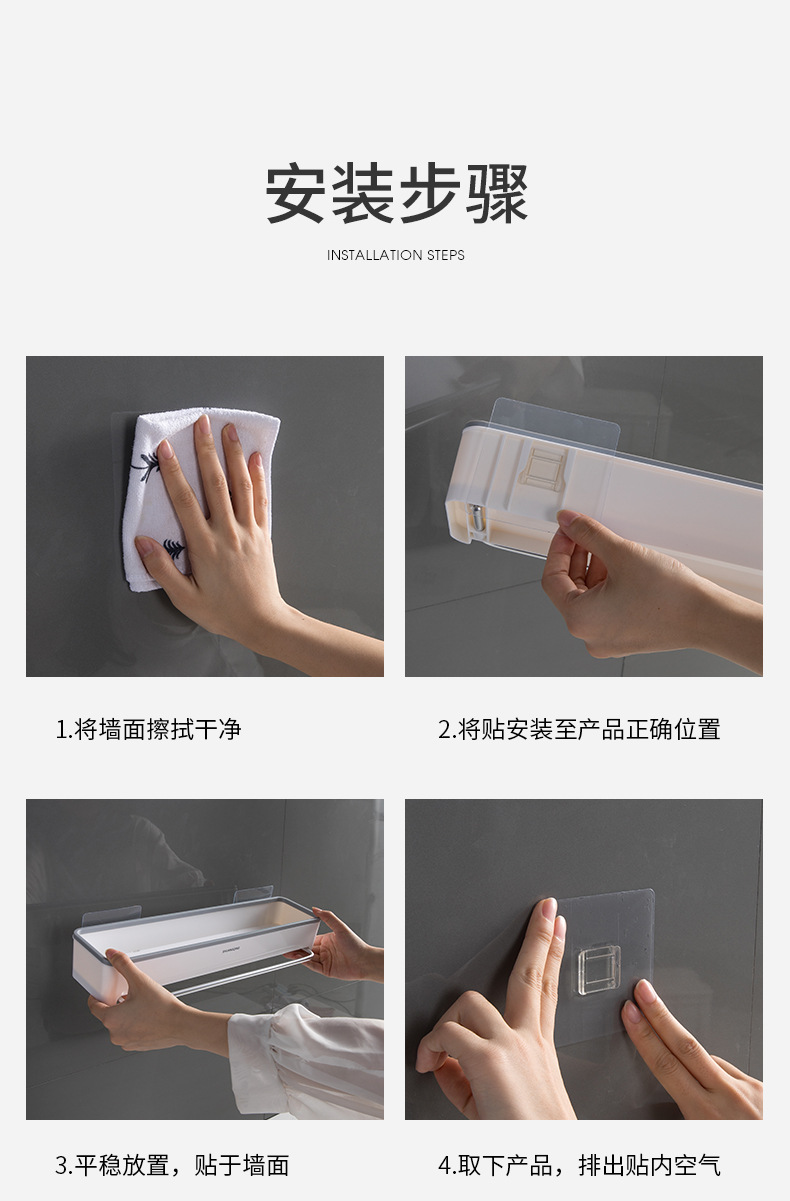 安装步骤

INSTALLATION STEPS

1.将墙面擦拭干净

2.将贴安装至产品正确位置

3.平稳放置，贴于墙面

4.取下产品，排出贴内空气