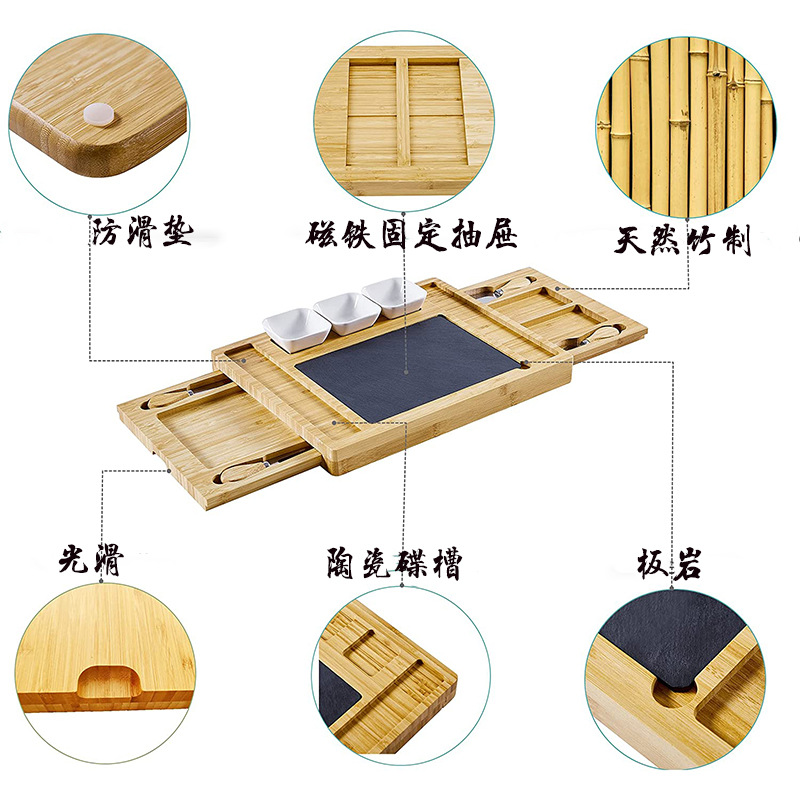 防滑垫

磁铁固定抽屉

天然竹制

光滑

陶瓷碟槽

板岩