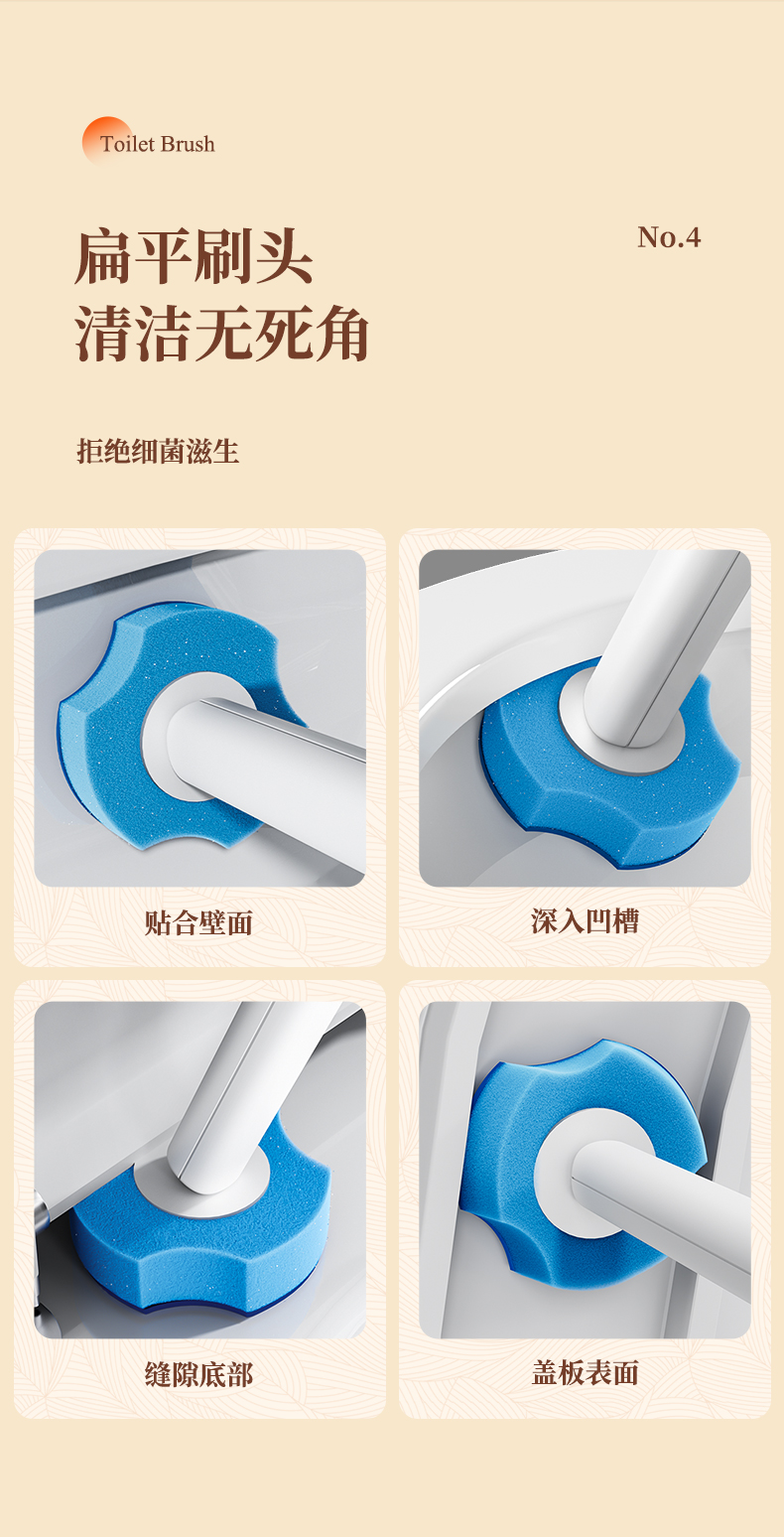 Toilet Brush

No.4

扁平刷头
清洁无死角

拒绝细菌滋生

贴合壁面

深入凹槽

缝隙底部

盖板表面