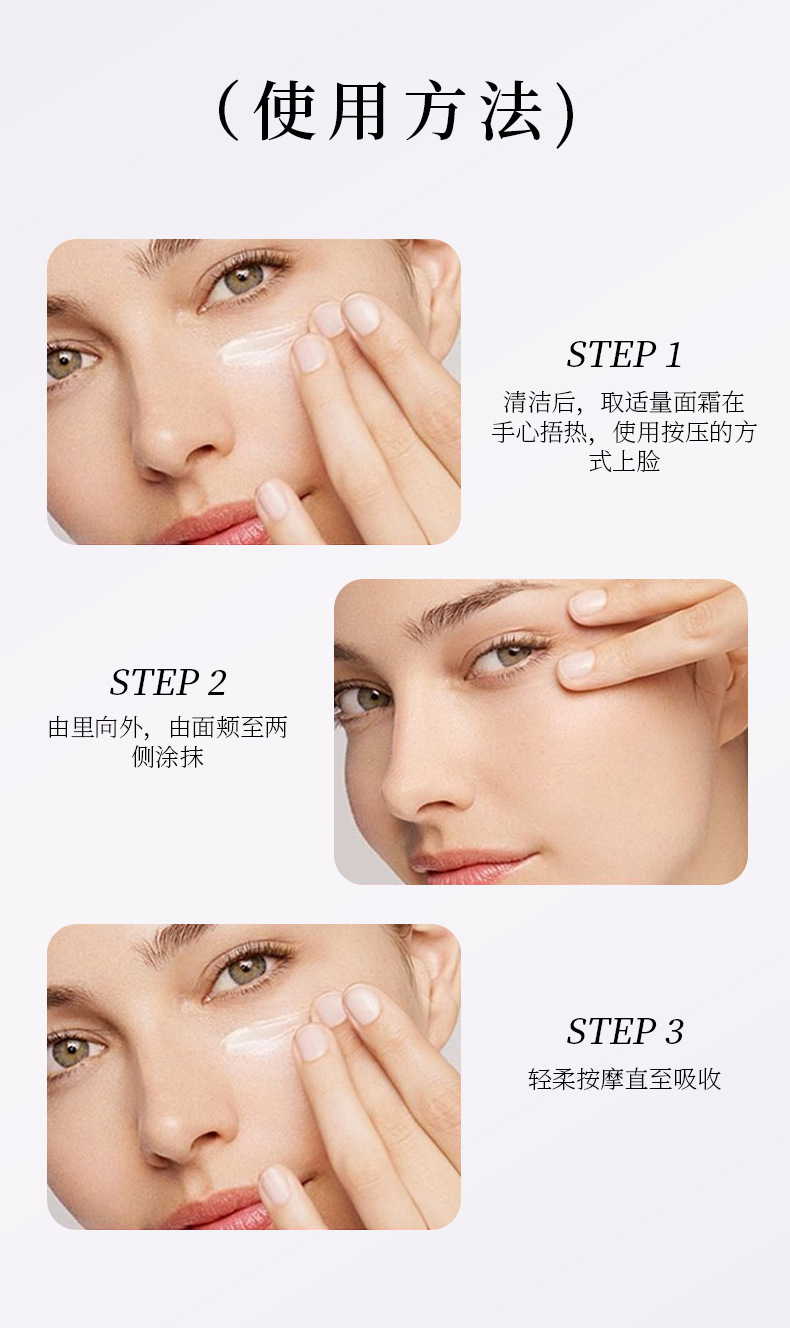 (使用方法)

STEP 1
清洁后，取适量面霜在手心捂热，使用按压的方式上脸

STEP 2
由里向外，由面颊至两侧涂抹

STEP 3
轻柔按摩直至吸收