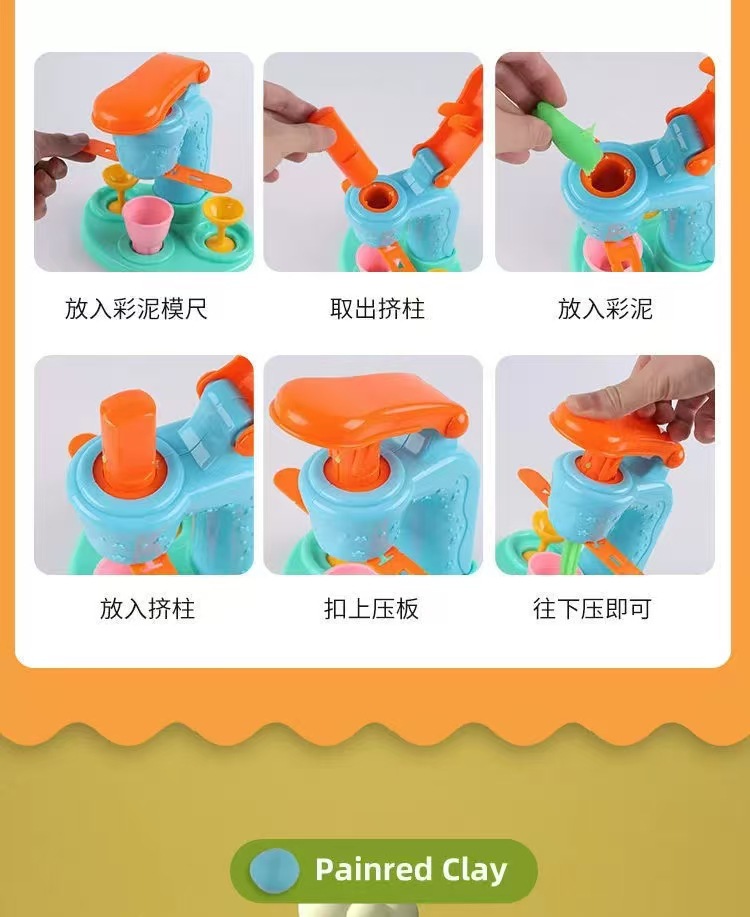 放入彩泥模尺

取出挤柱

放入彩泥

放入挤柱

扣上压板

往下压即可

Painred Clay