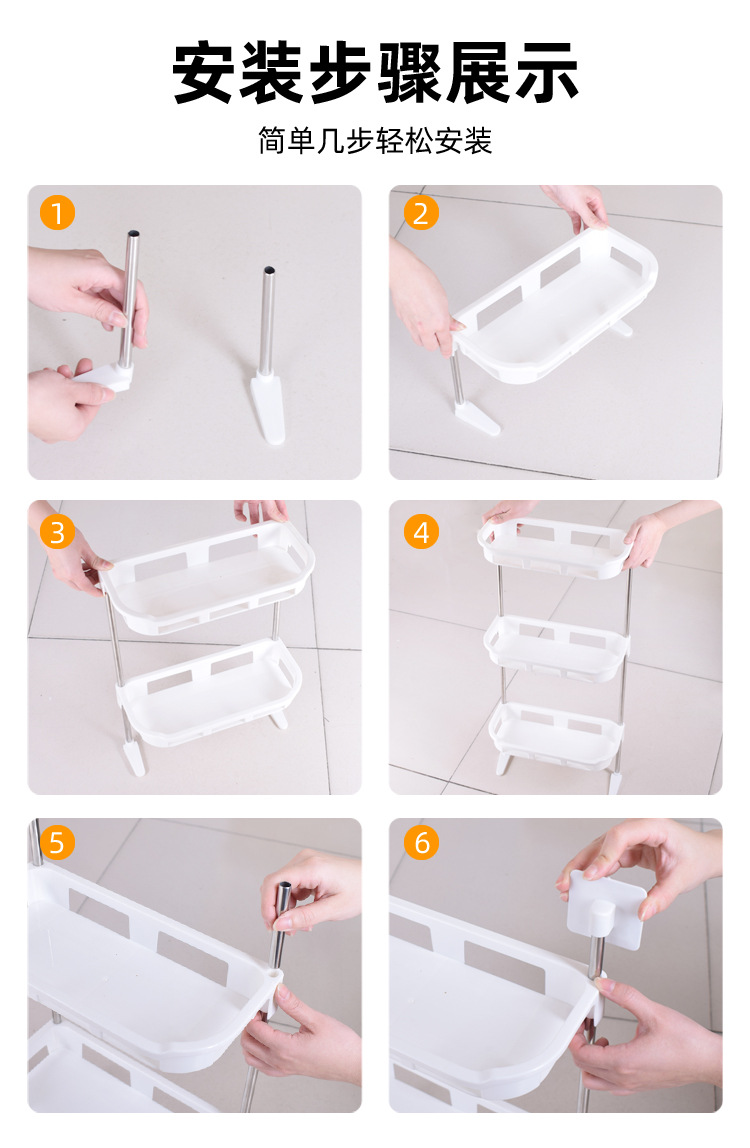 安装步骤展示

简单几步轻松安装

1

2

3

4

5

6