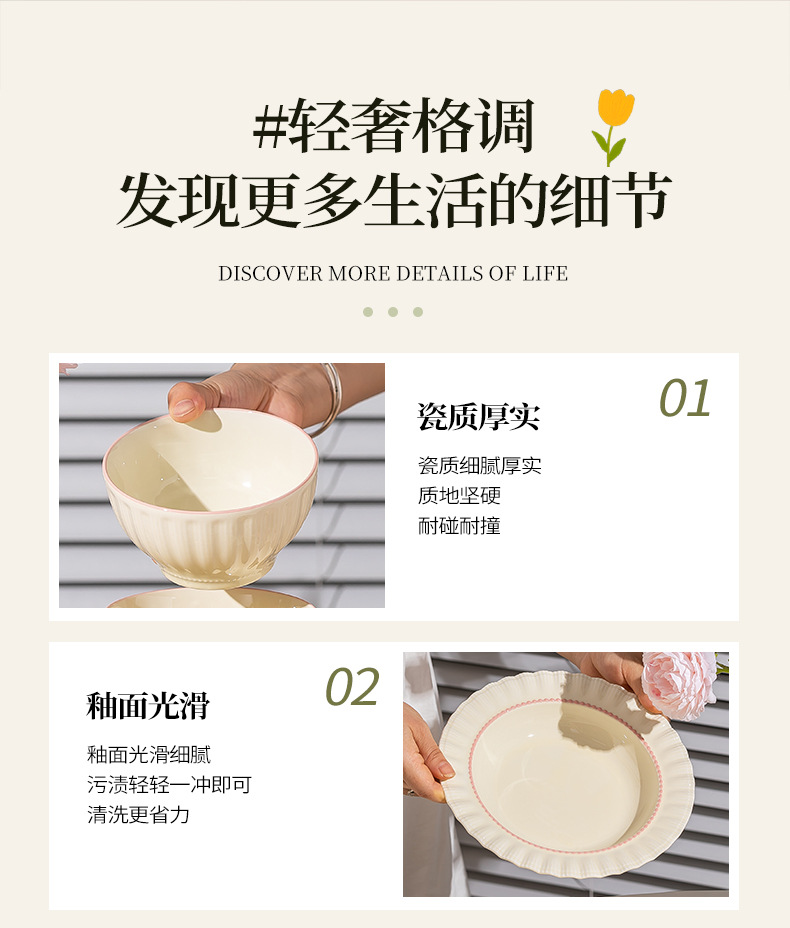 #轻奢格调
发现更多生活的细节

DISCOVER MORE DETAILS OF LIFE

01

瓷质厚实

瓷质细腻厚实
质地坚硬
耐碰耐撞

02

釉面光滑

釉面光滑细腻
污渍轻轻一冲即可
清洗更省力