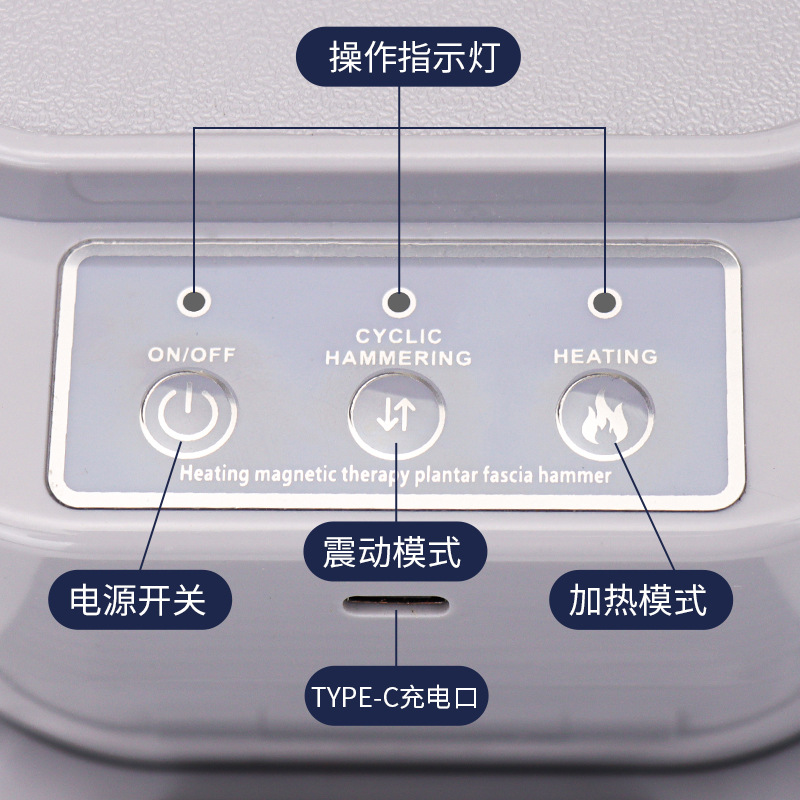 操作指示灯

ON/OFF

CYCLIC HAMMERING

HEATING

Heating magnetic therapy plantar fascia hammer

震动模式

电源开关

加热模式

TYPE-C充电口