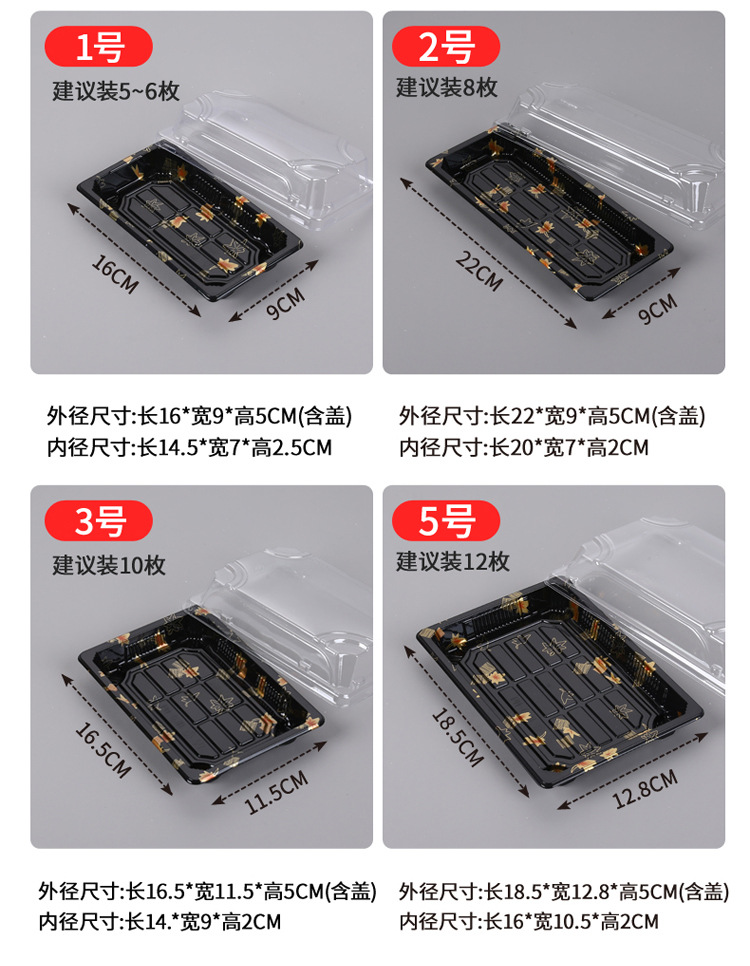 1号
建议装5~6枚
16CM
9CM

外径尺寸:长16*宽9*高5CM(含盖)
内径尺寸:长14.5*宽7*高2.5CM

2号
建议装8枚
22CM
9CM

外径尺寸:长22*宽9*高5CM(含盖)
内径尺寸:长20*宽7*高2CM

3号
建议装10枚
16.5CM
11.5CM

外径尺寸:长16.5*宽11.5*高5CM(含盖)
内径尺寸:长14.*宽9*高2CM

5号
建议装12枚
18.5CM
12.8CM

外径尺寸:长18.5*宽12.8*高5CM(含盖)
内径尺寸:长16*宽10.5*高2CM