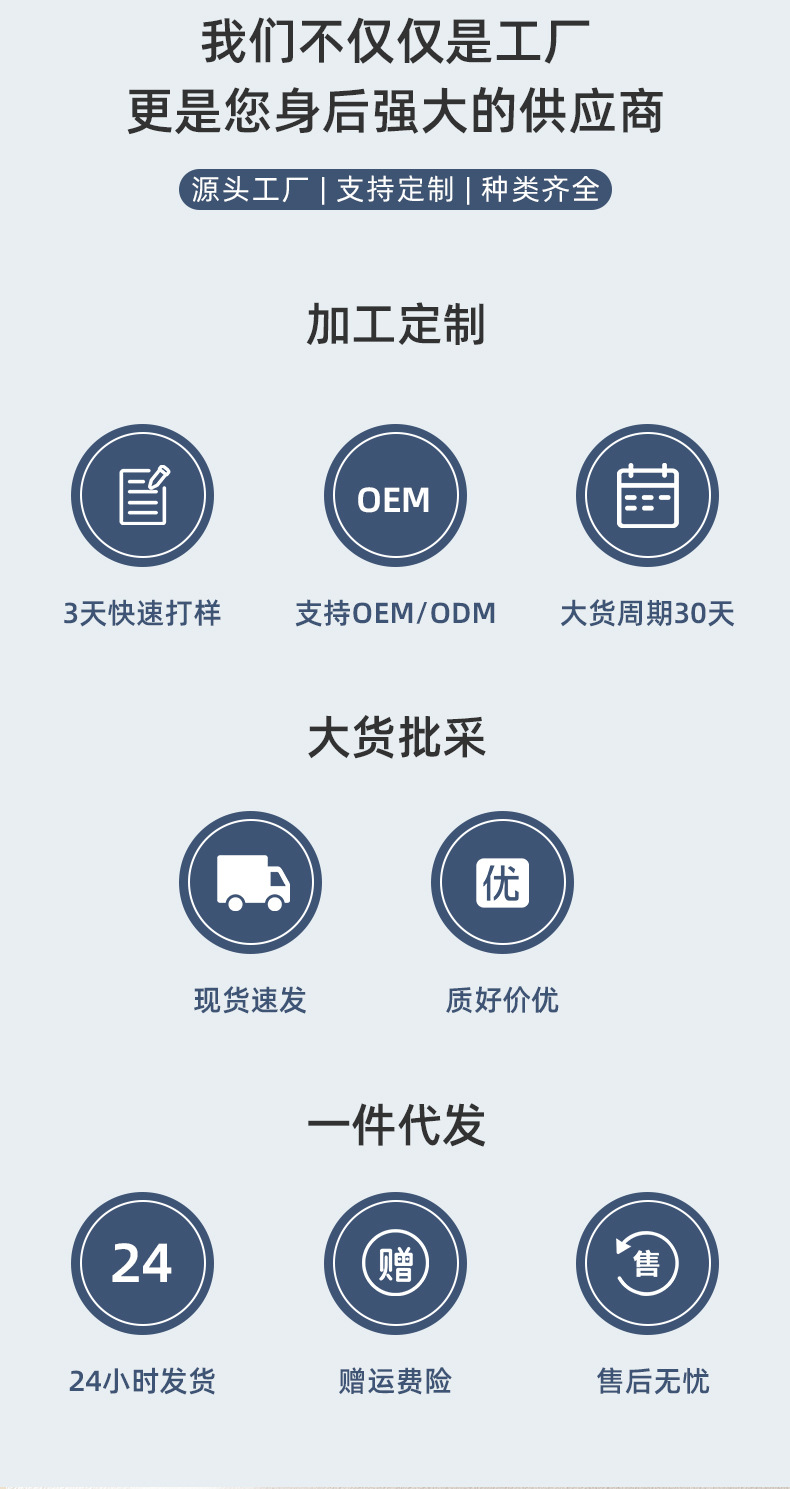 我们不仅仅是工厂
更是您身后强大的供应商

源头工厂 | 支持定制 | 种类齐全

加工定制

OEM

3天快速打样

支持OEM/ODM

大货周期30天

大货批采

优

现货速发

质好价优

一件代发

24

赠

售

24小时发货

赠运费险

售后无忧