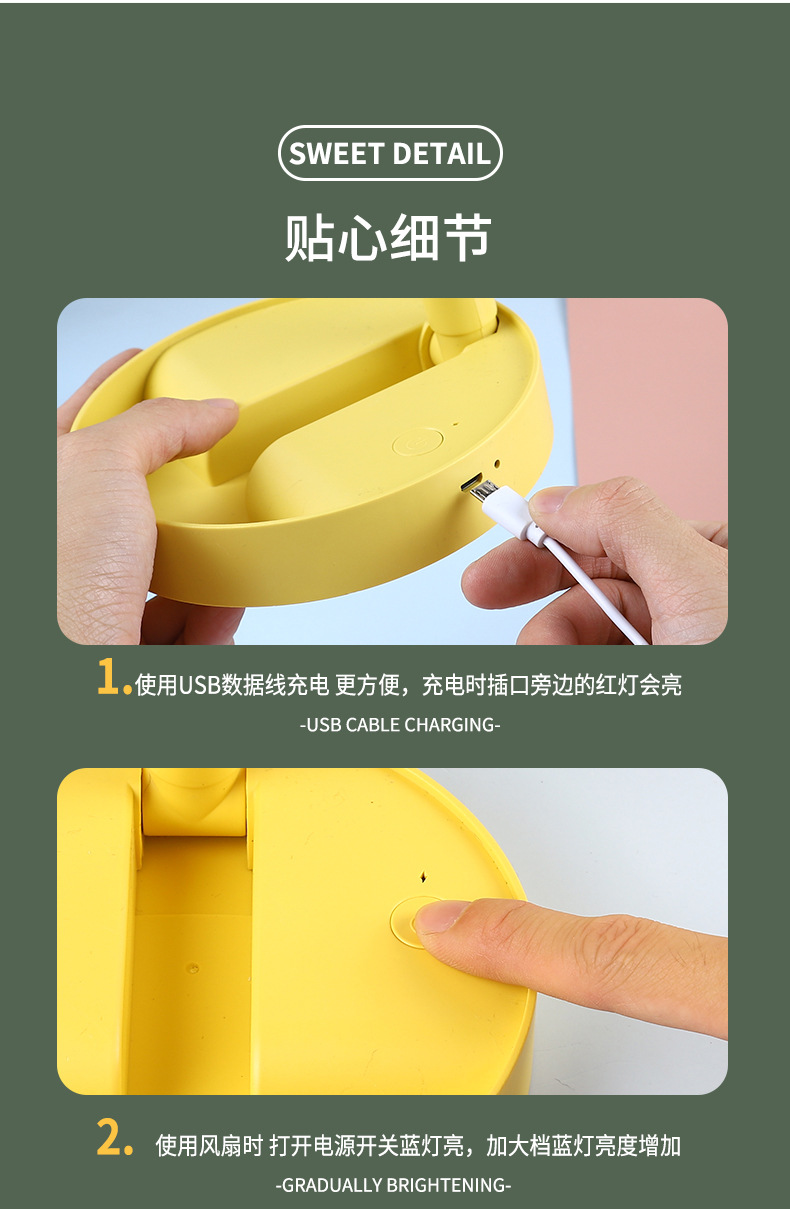 SWEET DETAIL

贴心细节

1. 使用USB数据线充电 更方便，充电时插口旁边的红灯会亮

-USB CABLE CHARGING-

2. 使用风扇时 打开电源开关蓝灯亮，加大档蓝灯亮度增加

-GRADUALLY BRIGHTENING-