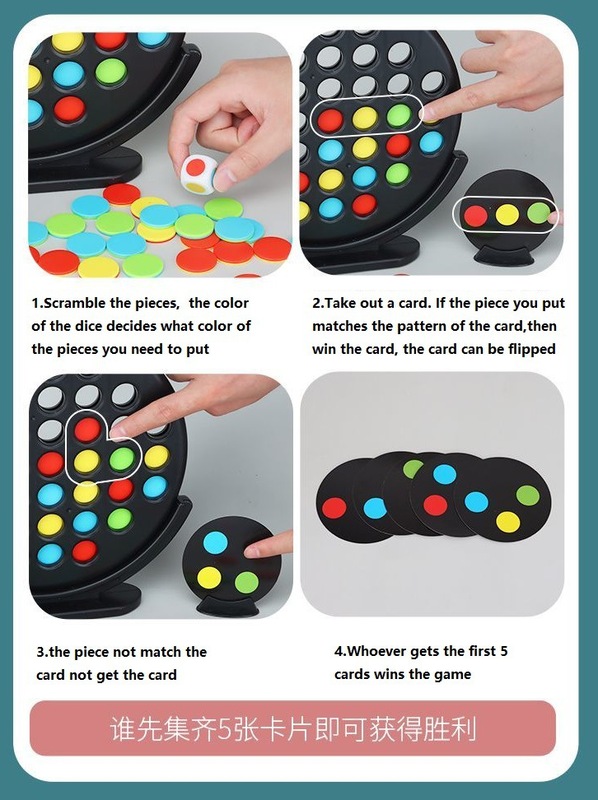 1.Scramble the pieces,  the color of the dice decides what color of the pieces you need to put

2.Take out a card. If the piece you put matches the pattern of the card,then win the card, the card can be flipped

3.the piece not match the card not get the card

4.Whoever gets the first 5 cards wins the game

谁先集齐5张卡片即可获得胜利