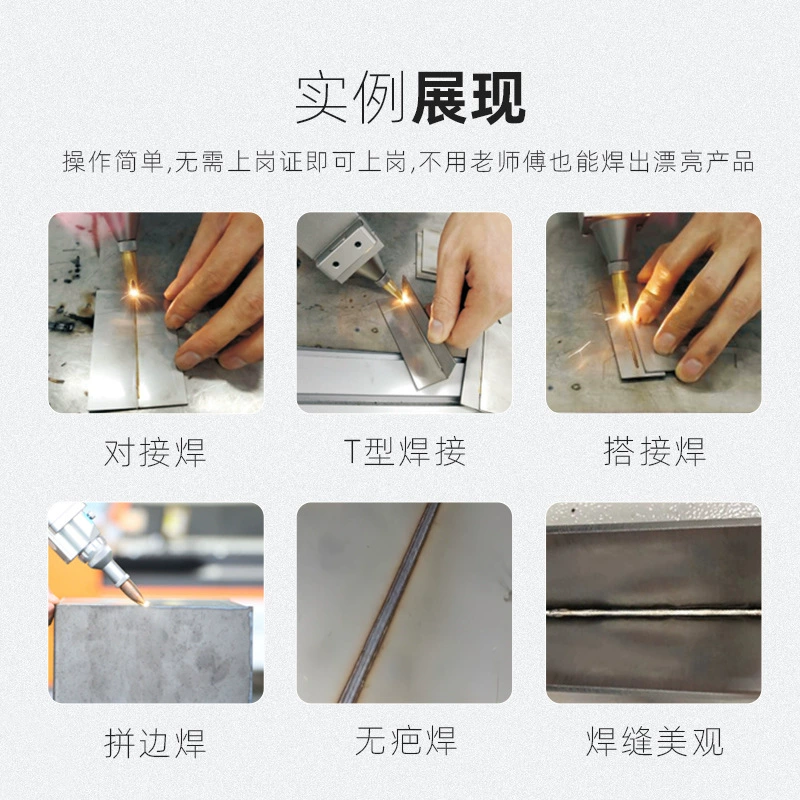 实例展现

操作简单,无需上岗证即可上岗,不用老师傅也能焊出漂亮产品

对接焊

T型焊接

搭接焊

拼边焊

无疤焊

焊缝美观