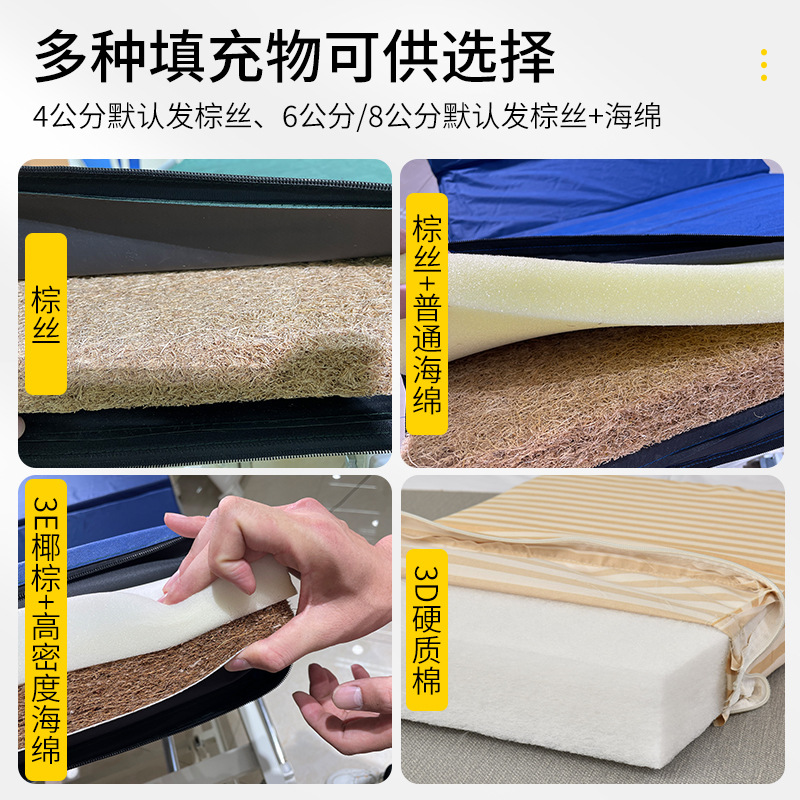 多种填充物可供选择

4公分默认发棕丝、6公分/8公分默认发棕丝+海绵

棕丝

棕丝+普通海绵

3E椰棕+高密度海绵

3D硬质棉