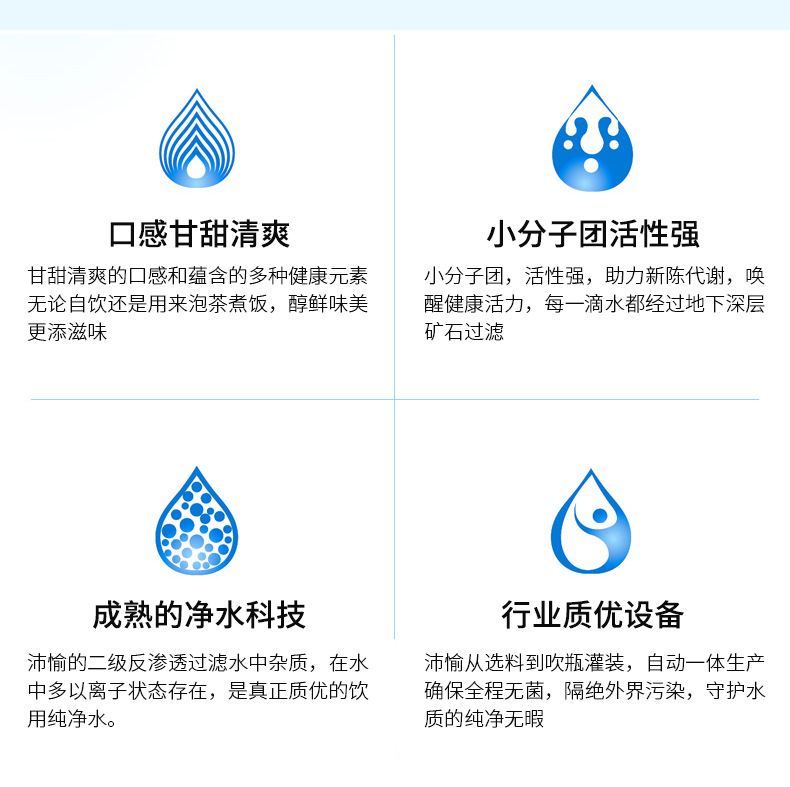 口感甘甜清爽

甘甜清爽的口感和蕴含的多种健康元素无论自饮还是用来泡茶煮饭，醇鲜味美更添滋味

小分子团活性强

小分子团，活性强，助力新陈代谢，唤醒健康活力，每一滴水都经过地下深层矿石过滤

成熟的净水科技

沛愉的二级反渗透过滤水中杂质，在水中多以离子状态存在，是真正质优的饮用纯净水。

行业质优设备

沛愉从选料到吹瓶灌装，自动一体生产确保全程无菌，隔绝外界污染，守护水质的纯净无暇