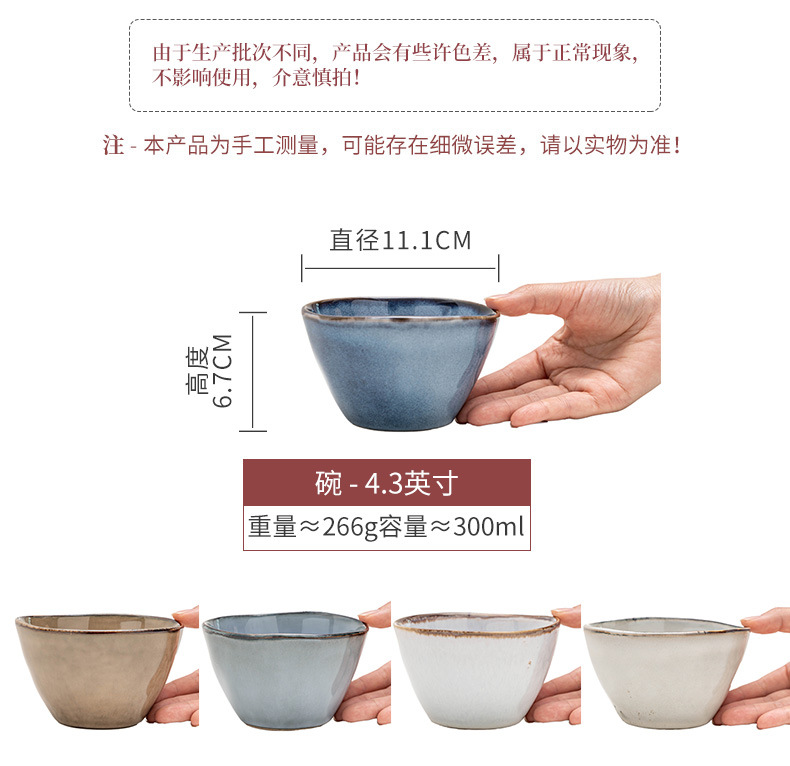 由于生产批次不同，产品会有些许色差，属于正常现象，不影响使用，介意慎拍！

注 - 本产品为手工测量，可能存在细微误差，请以实物为准！

直径11.1CM

高度
6.7CM

碗 - 4.3英寸

重量≈266g容量≈300ml