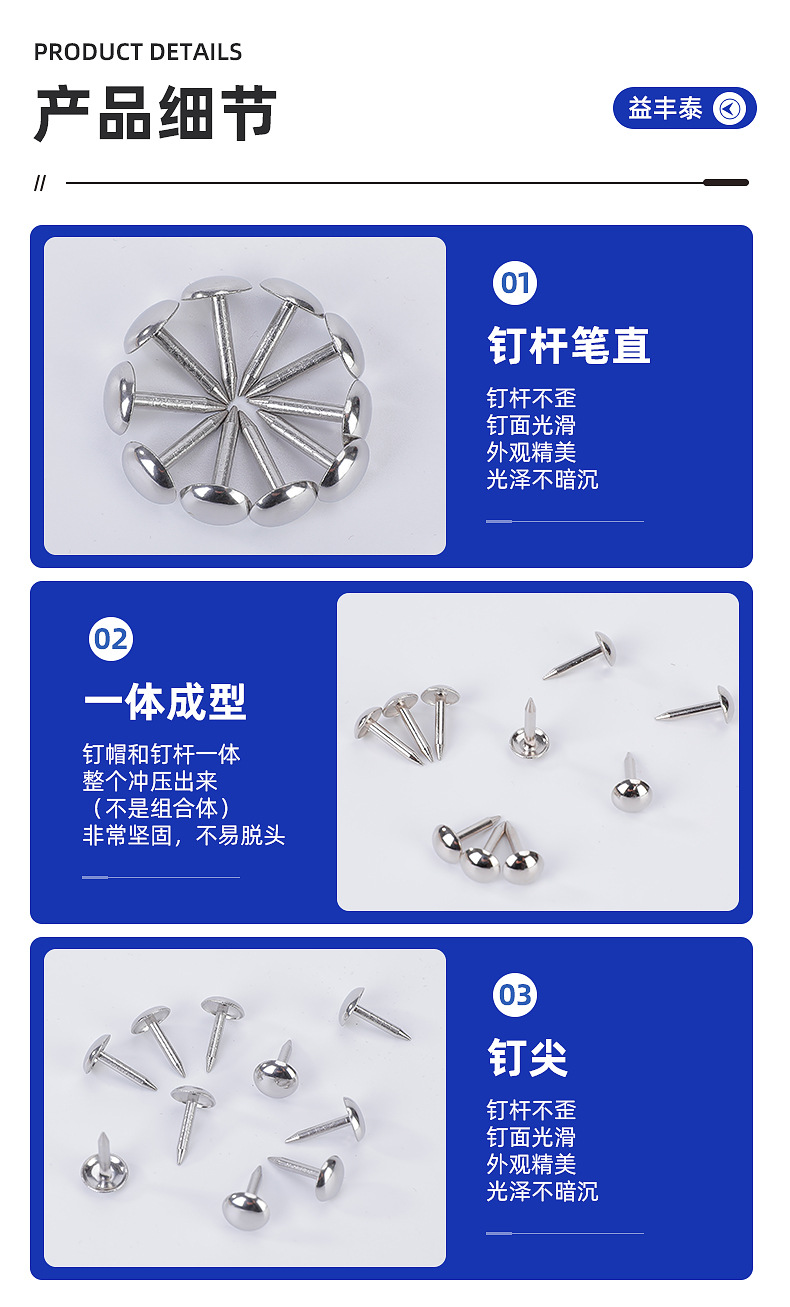 PRODUCT DETAILS

产品细节

益丰泰

//

01

钉杆笔直

钉杆不歪
钉面光滑
外观精美
光泽不暗沉

02

一体成型

钉帽和钉杆一体
整个冲压出来
（不是组合体）
非常坚固，不易脱头

03

钉尖

钉杆不歪
钉面光滑
外观精美
光泽不暗沉