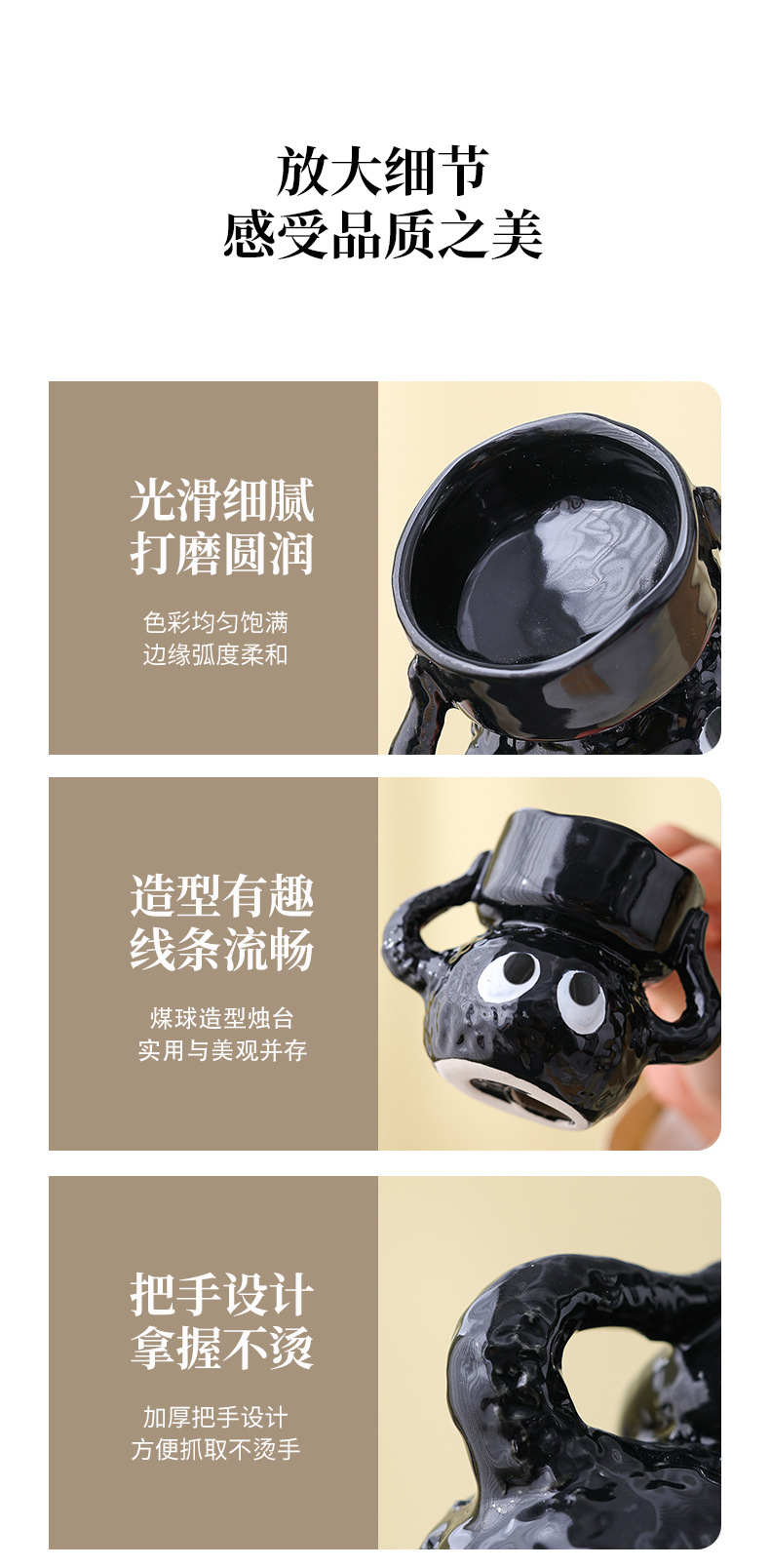 放大细节
感受品质之美

光滑细腻
打磨圆润

色彩均匀饱满
边缘弧度柔和

造型有趣
线条流畅

煤球造型烛台
实用与美观并存

把手设计
拿握不烫

加厚把手设计
方便抓取不烫手