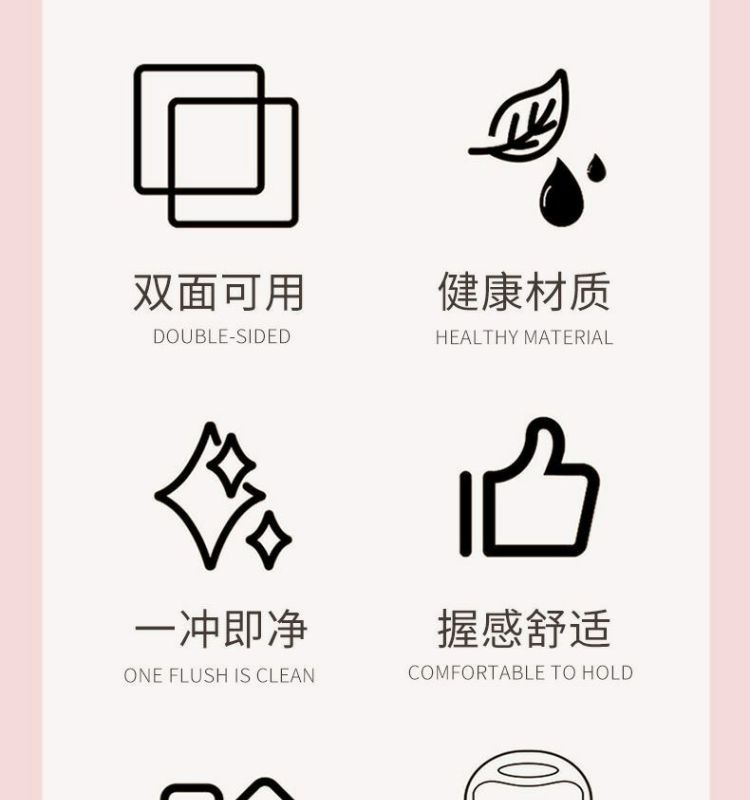 双面可用
DOUBLE-SIDED

健康材质
HEALTHY MATERIAL

一冲即净
ONE FLUSH IS CLEAN

握感舒适
COMFORTABLE TO HOLD