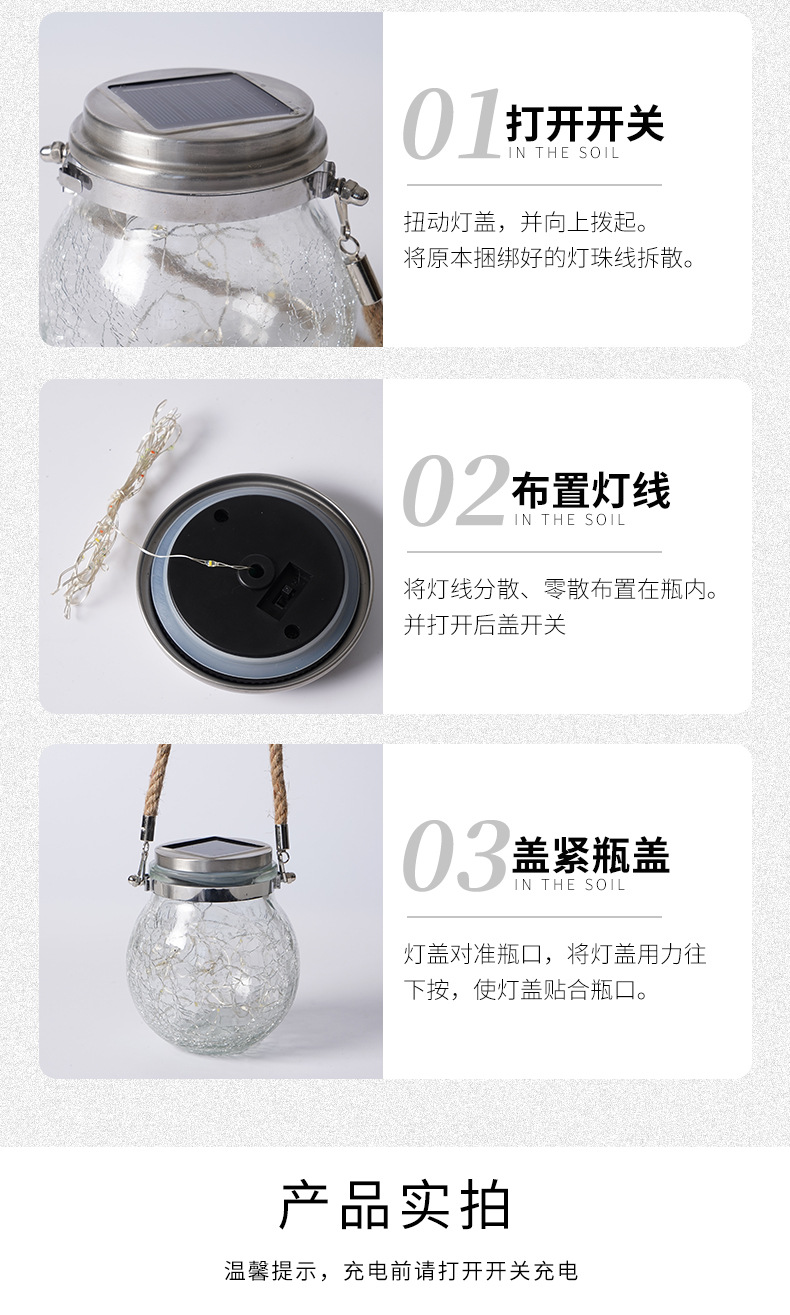 01 打开开关
IN THE SOIL

扭动灯盖，并向上拨起。
将原本捆绑好的灯珠线拆散。

02 布置灯线
IN THE SOIL

将灯线分散、零散布置在瓶内。
并打开后盖开关

03 盖紧瓶盖
IN THE SOIL

灯盖对准瓶口，将灯盖用力往下按，使灯盖贴合瓶口。

产品实拍

温馨提示，充电前请打开开关充电