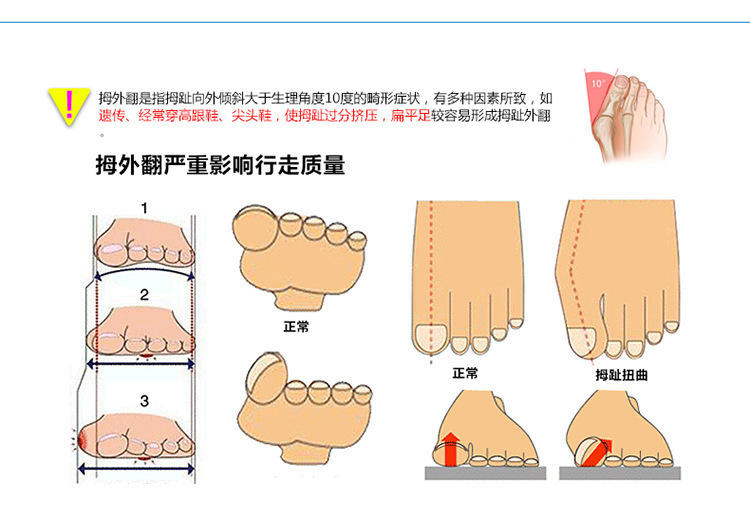 !

拇外翻是指拇趾向外倾斜大于生理角度10度的畸形症状，有多种因素所致，如遗传、经常穿高跟鞋、尖头鞋，使拇趾过分挤压，扁平足较容易形成拇趾外翻。

10°

拇外翻严重影响行走质量

1

2

3

正常

正常

拇趾扭曲