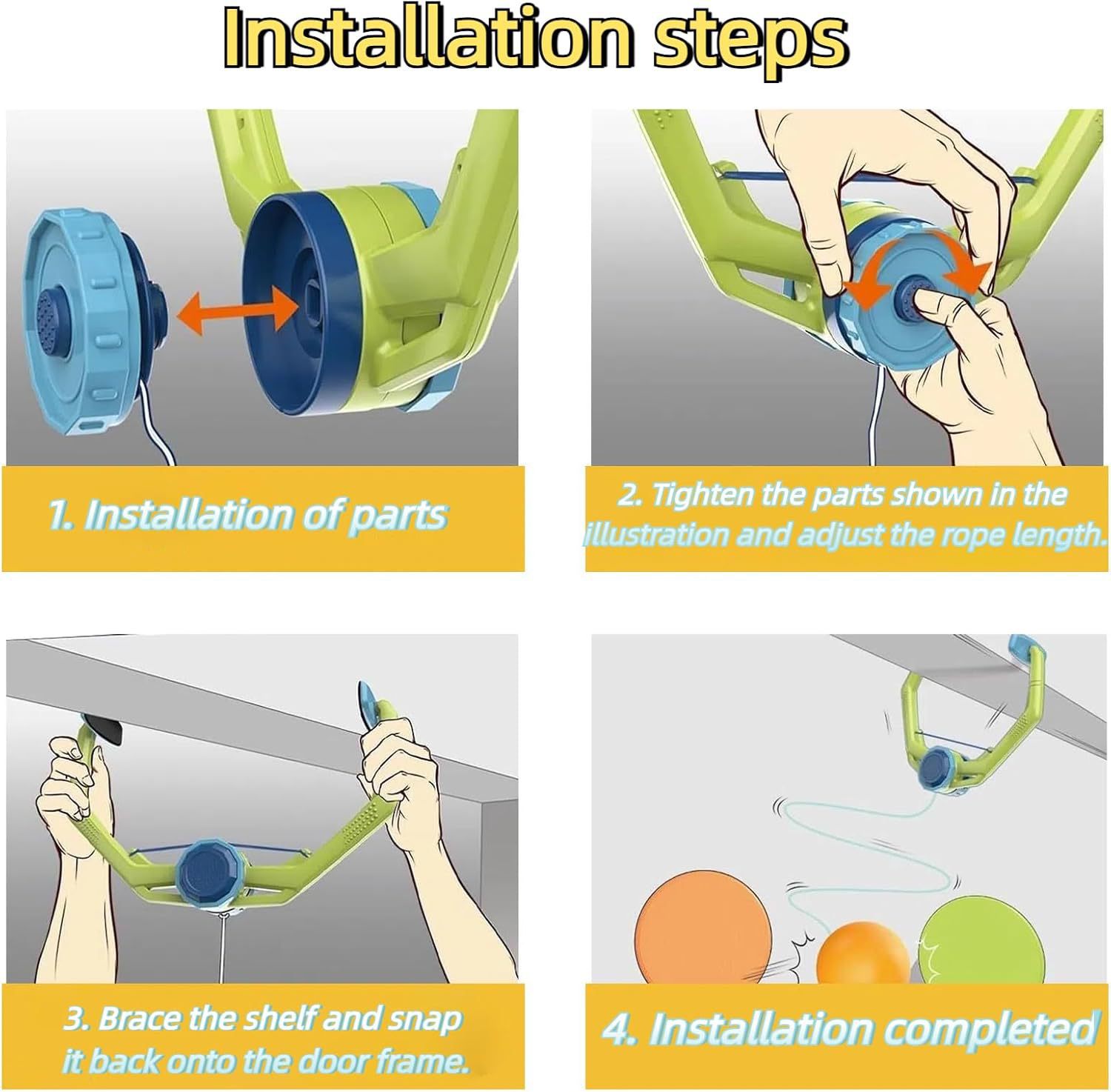 Installation steps

1. Installation of parts

2. Tighten the parts shown in the illustration and adjust the rope length.

3. Brace the shelf and snap it back onto the door frame.

4. Installation completed