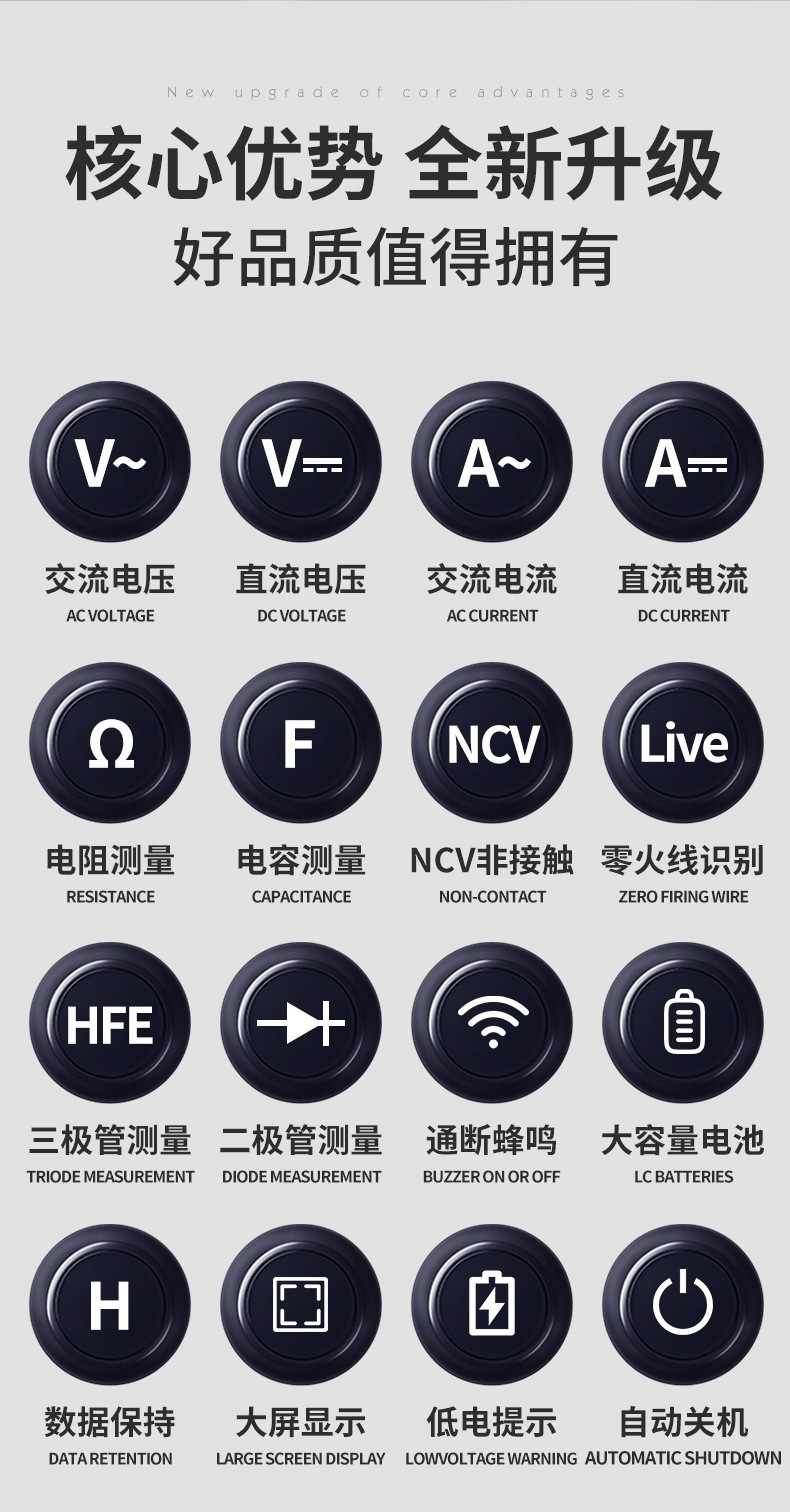 New upgrade of core advantages

核心优势 全新升级

好品质值得拥有

V~

交流电压

AC VOLTAGE

V⎓

直流电压

DC VOLTAGE

A~

交流电流

AC CURRENT

A⎓

直流电流

DC CURRENT

Ω

电阻测量

RESISTANCE

F

电容测量

CAPACITANCE

NCV

NCV非接触

NON-CONTACT

Live

零火线识别

ZERO FIRING WIRE

HFE

三极管测量

TRIODE MEASUREMENT

二极管测量

DIODE MEASUREMENT

通断蜂鸣

BUZZER ON OR OFF

大容量电池

LC BATTERIES

H

数据保持

DATA RETENTION

大屏显示

LARGE SCREEN DISPLAY

低电提示

LOWVOLTAGE WARNING

自动关机

AUTOMATIC SHUTDOWN