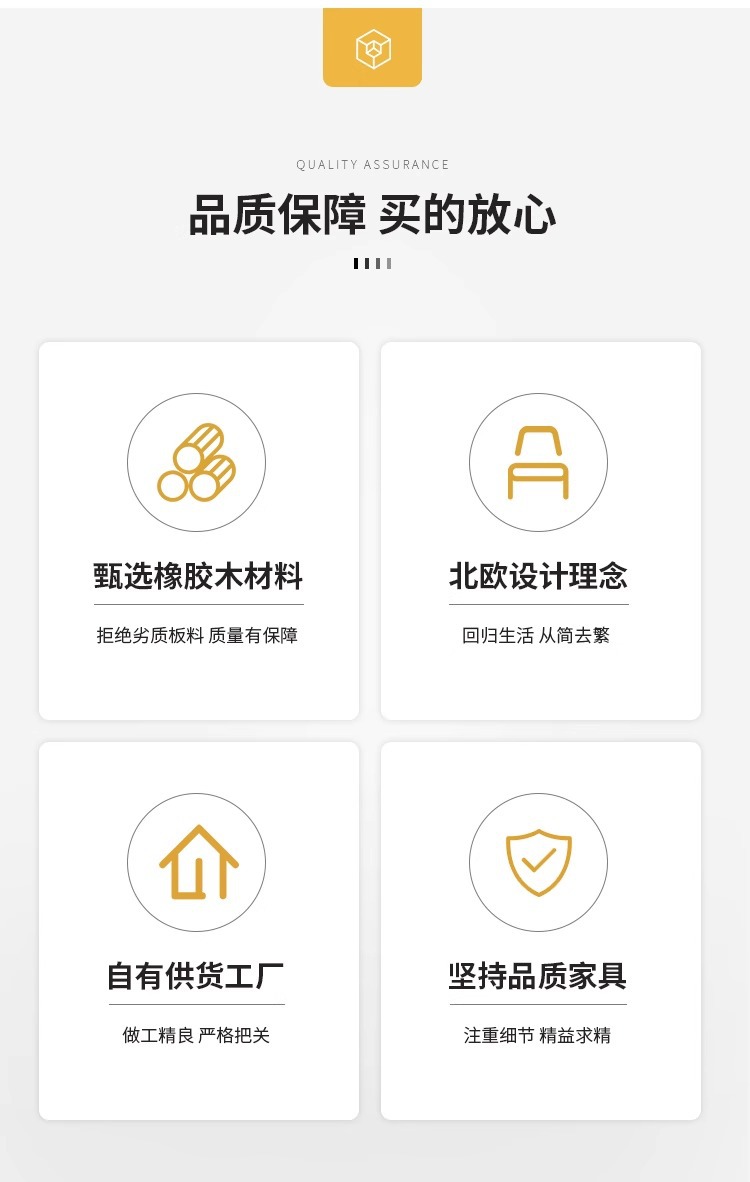 QUALITY ASSURANCE

品质保障 买的放心

甄选橡胶木材料

拒绝劣质板料 质量有保障

北欧设计理念

回归生活 从简去繁

自有供货工厂

做工精良 严格把关

坚持品质家具

注重细节 精益求精