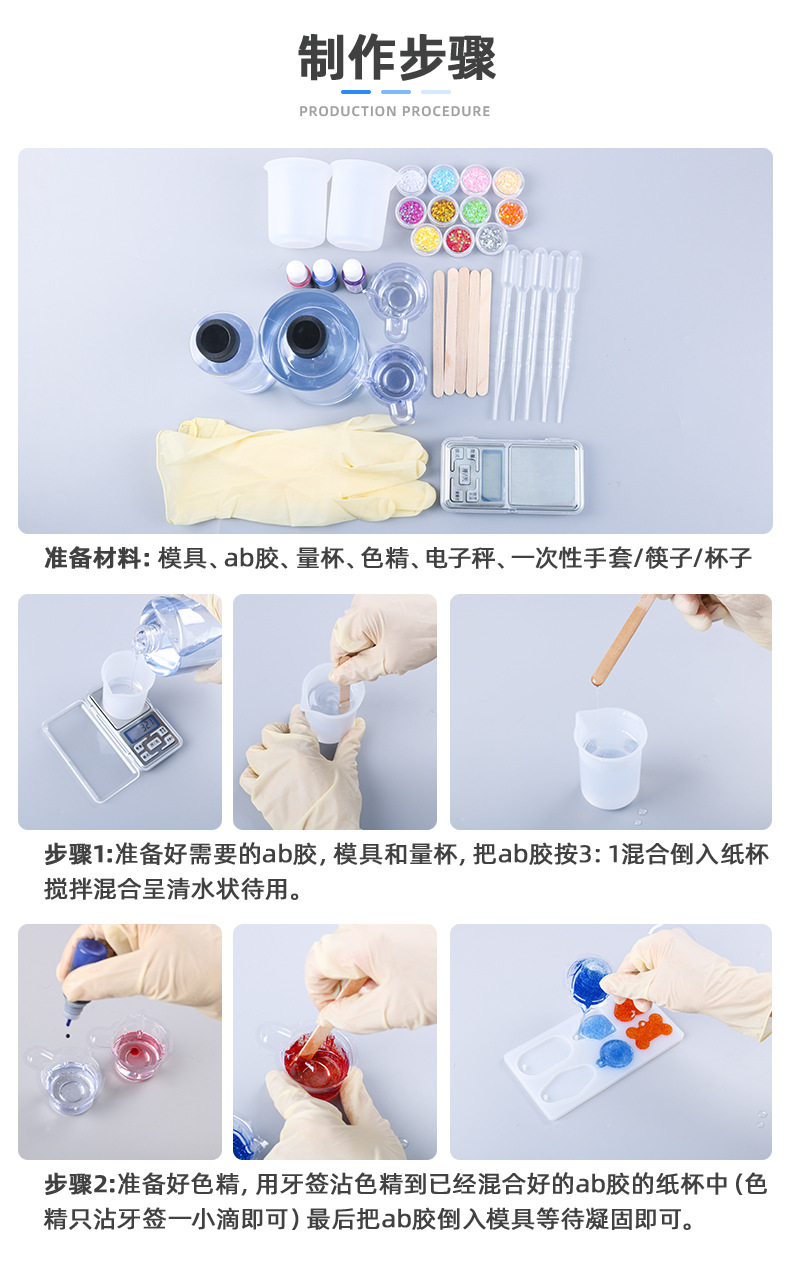 制作步骤

PRODUCTION PROCEDURE

准备材料: 模具、ab胶、量杯、色精、电子秤、一次性手套/筷子/杯子

步骤1:准备好需要的ab胶, 模具和量杯, 把ab胶按3: 1混合倒入纸杯搅拌混合呈清水状待用。

步骤2:准备好色精, 用牙签沾色精到已经混合好的ab胶的纸杯中 (色精只沾牙签一小滴即可) 最后把ab胶倒入模具等待凝固即可。