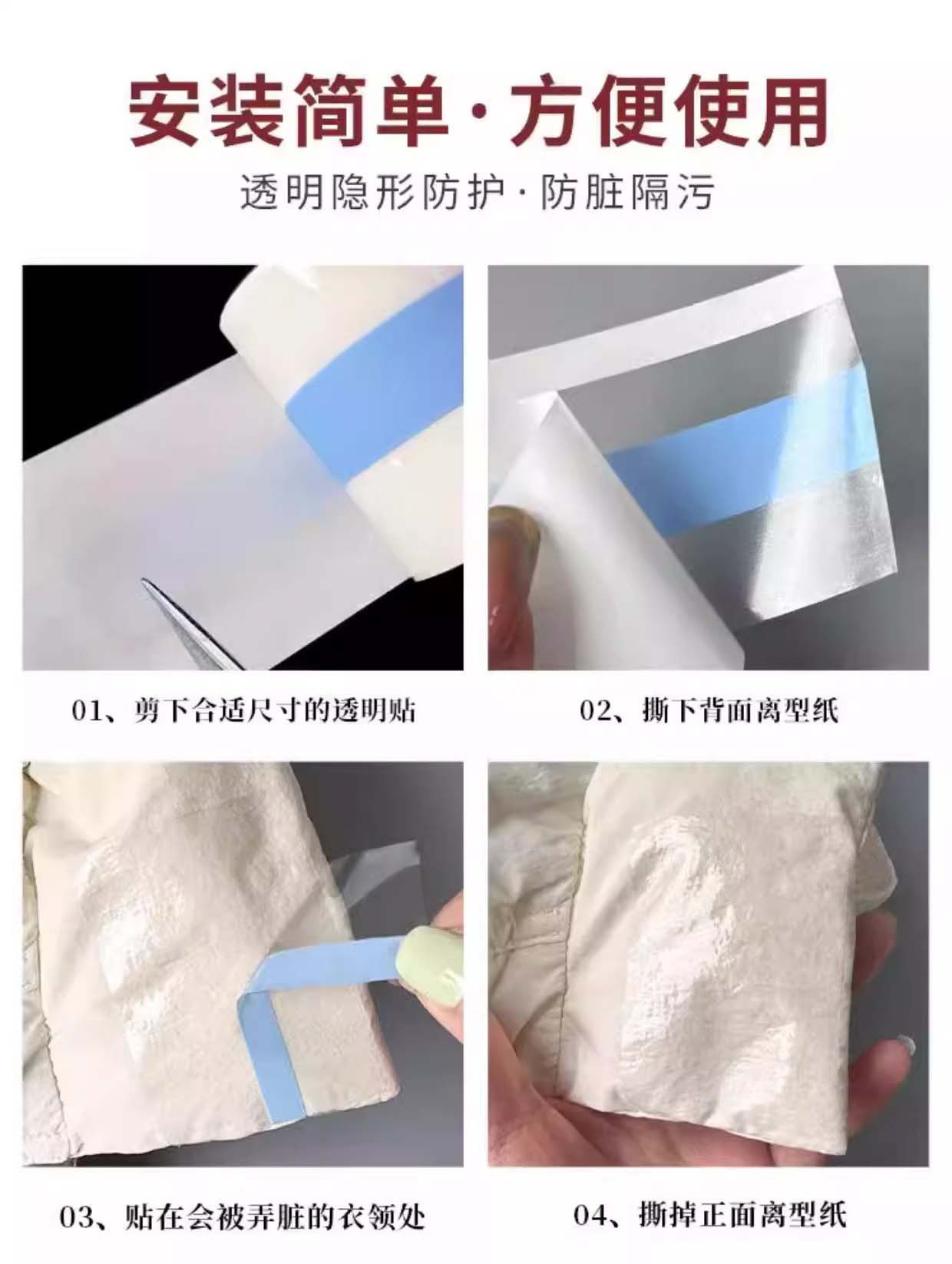 安装简单·方便使用

透明隐形防护·防脏隔污

01、剪下合适尺寸的透明贴

02、撕下背面离型纸

03、贴在会被弄脏的衣领处

04、撕掉正面离型纸