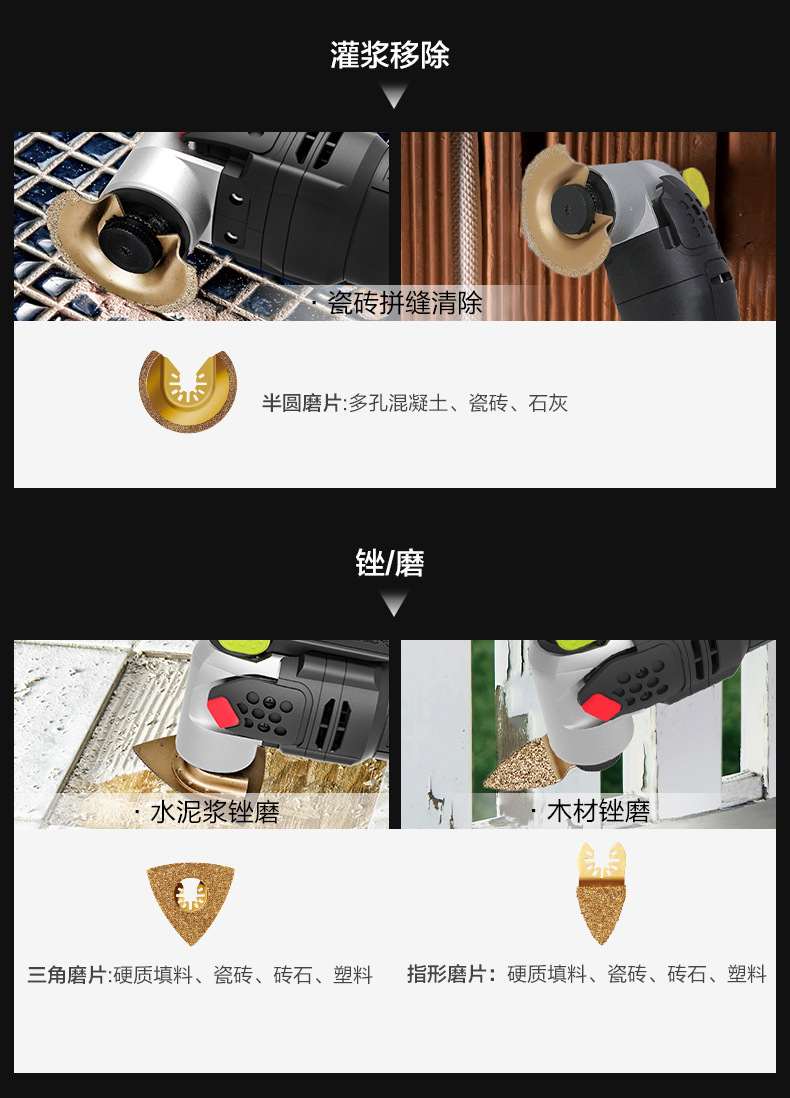 灌浆移除

· 瓷砖拼缝清除

半圆磨片:多孔混凝土、瓷砖、石灰

锉/磨

· 水泥浆锉磨

· 木材锉磨

三角磨片:硬质填料、瓷砖、砖石、塑料

指形磨片：硬质填料、瓷砖、砖石、塑料