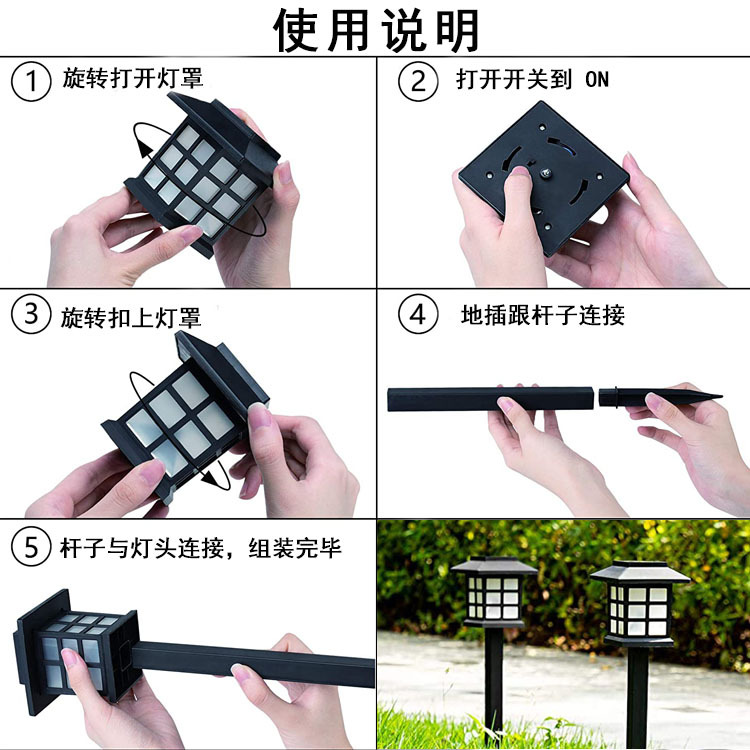 使用说明

① 旋转打开灯罩

② 打开开关到 ON

③ 旋转扣上灯罩

④ 地插跟杆子连接

⑤ 杆子与灯头连接，组装完毕