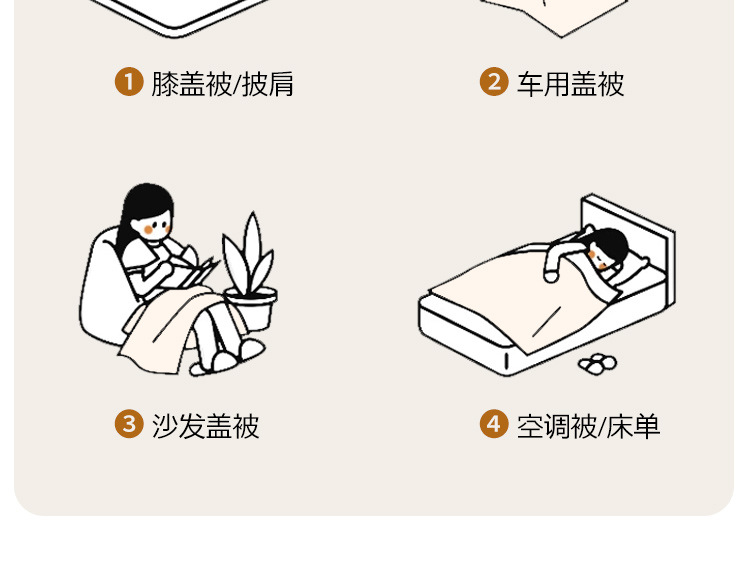 1 膝盖被/披肩

2 车用盖被

3 沙发盖被

4 空调被/床单