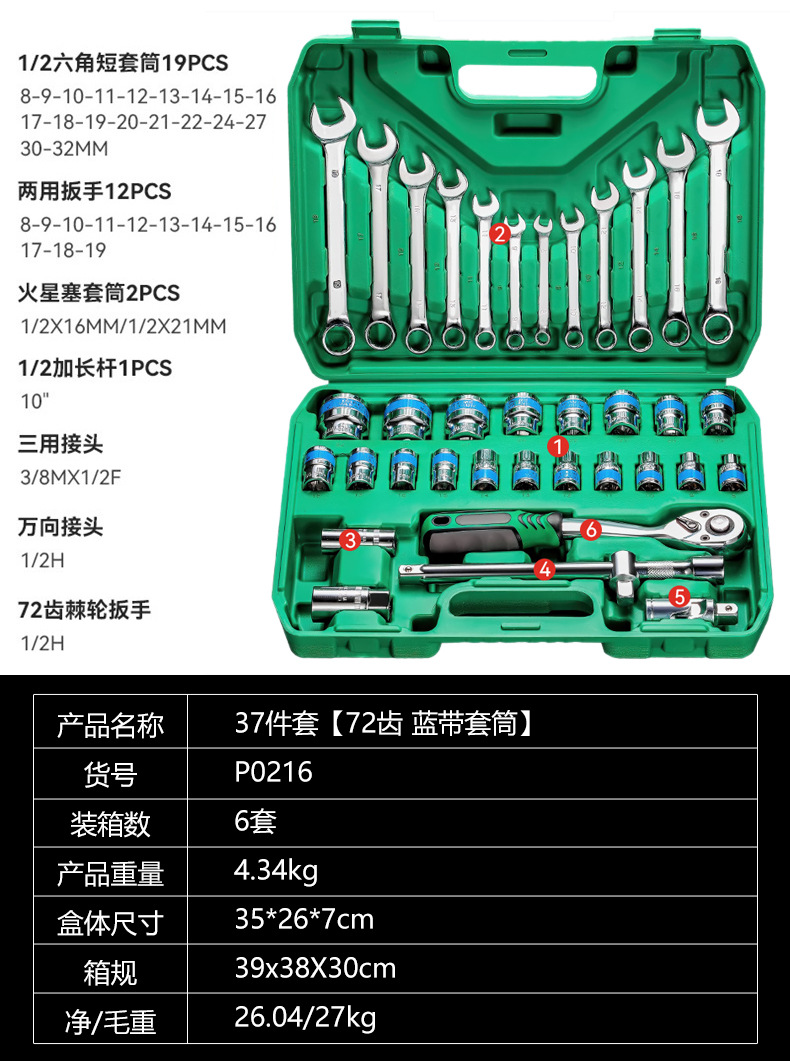 1/2六角短套筒19PCS
8-9-10-11-12-13-14-15-16
17-18-19-20-21-22-24-27
30-32MM

两用扳手12PCS
8-9-10-11-12-13-14-15-16
17-18-19

火星塞套筒2PCS
1/2X16MM/1/2X21MM

1/2加长杆1PCS
10"

三用接头
3/8MX1/2F

万向接头
1/2H

72齿棘轮扳手
1/2H

2
1
3
6
4
5

| 产品名称 | 37件套【72齿 蓝带套筒】 |
|---|---|
| 货号 | P0216 |
| 装箱数 | 6套 |
| 产品重量 | 4.34kg |
| 盒体尺寸 | 35*26*7cm |
| 箱规 | 39x38X30cm |
| 净/毛重 | 26.04/27kg |