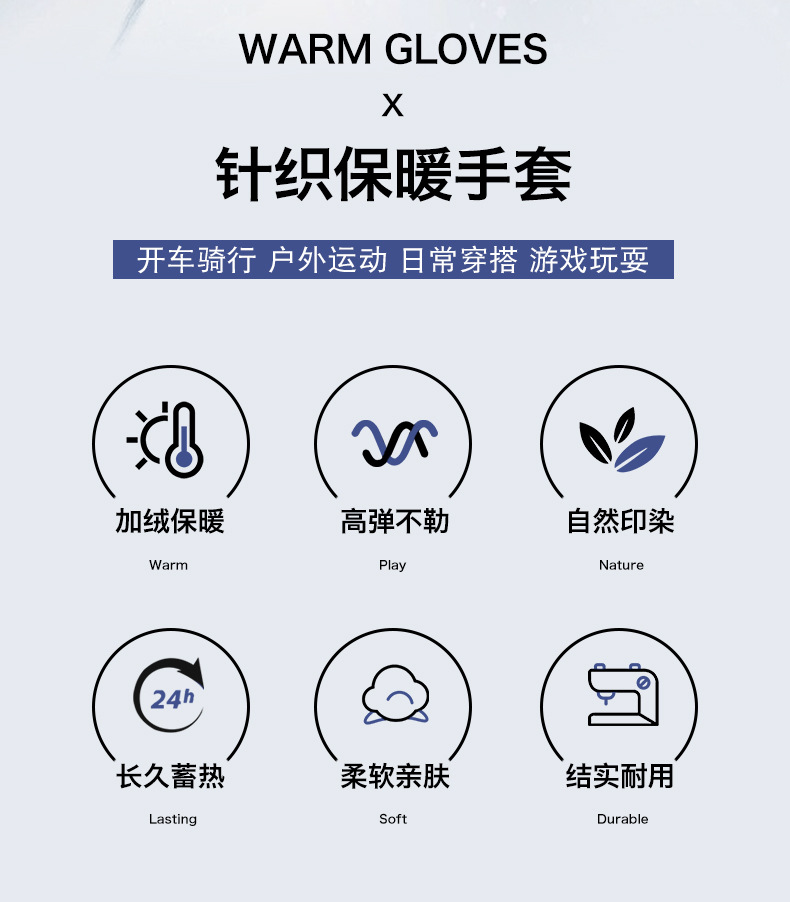 WARM GLOVES
X
针织保暖手套

开车骑行 户外运动 日常穿搭 游戏玩耍

加绒保暖
Warm

高弹不勒
Play

自然印染
Nature

24h

长久蓄热
Lasting

柔软亲肤
Soft

结实耐用
Durable