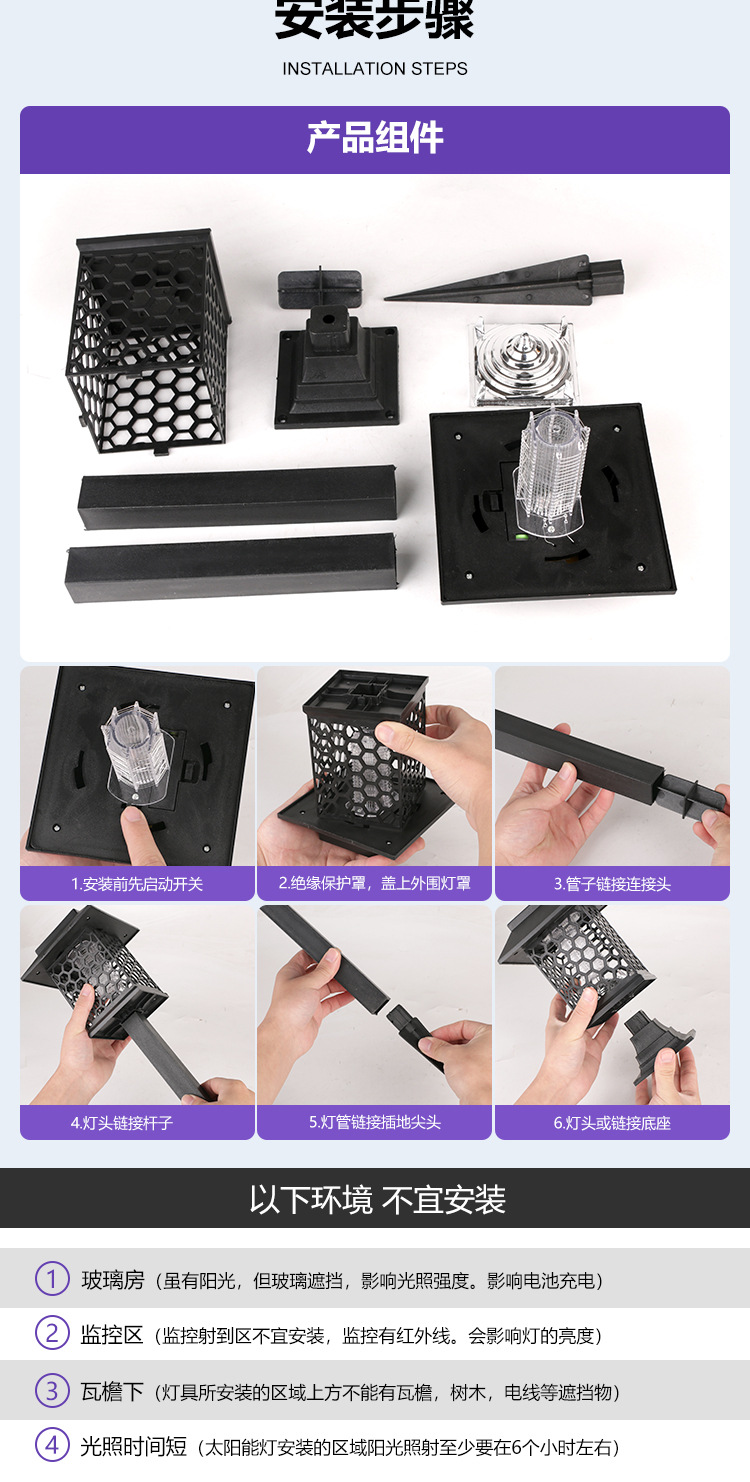 安装步骤
INSTALLATION STEPS

产品组件

1.安装前先启动开关

2.绝缘保护罩，盖上外围灯罩

3.管子链接连接头

4.灯头链接杆子

5.灯管链接插地尖头

6.灯头或链接底座

以下环境 不宜安装

① 玻璃房（虽有阳光，但玻璃遮挡，影响光照强度。影响电池充电）

② 监控区（监控射到区不宜安装，监控有红外线。会影响灯的亮度）

③ 瓦檐下（灯具所安装的区域上方不能有瓦檐，树木，电线等遮挡物）

④ 光照时间短（太阳能灯安装的区域阳光照射至少要在6个小时左右）