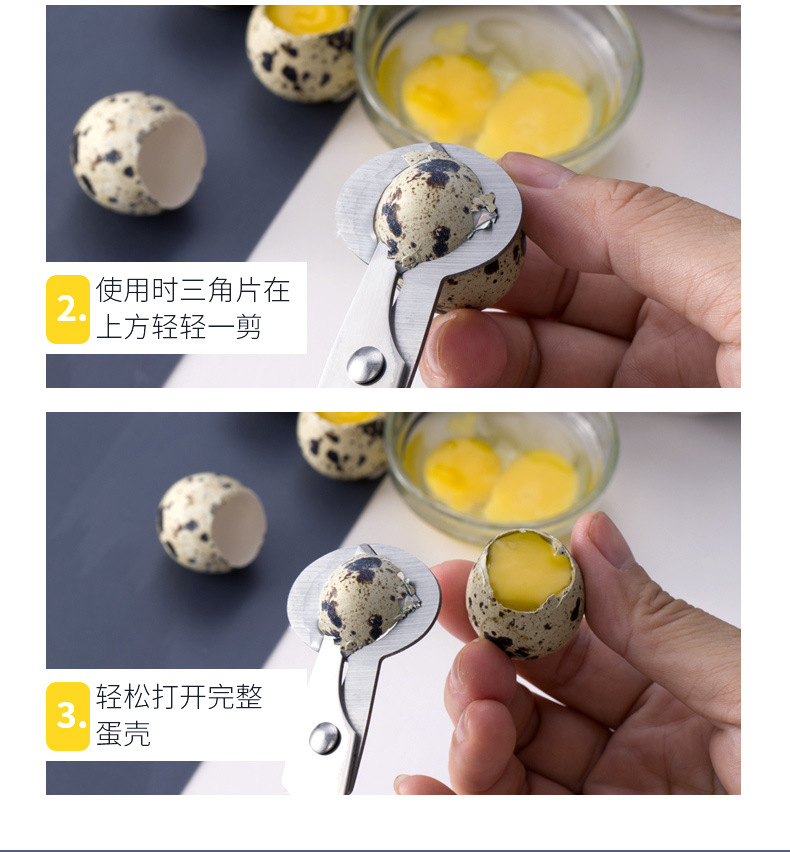 2. 使用时三角片在上方轻轻一剪

3. 轻松打开完整蛋壳