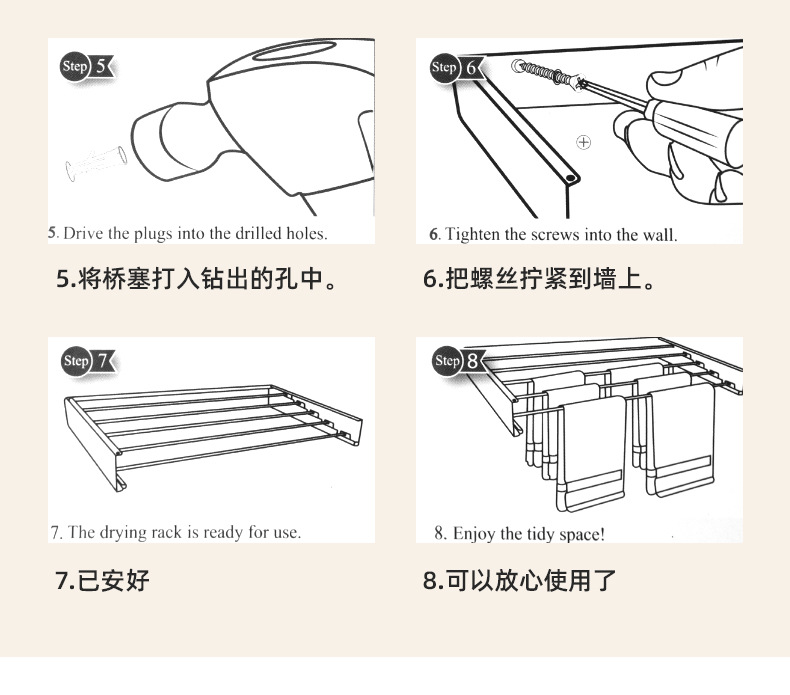 Step 5

5. Drive the plugs into the drilled holes.

5.将桥塞打入钻出的孔中。

Step 6

6. Tighten the screws into the wall.

6.把螺丝拧紧到墙上。

Step 7

7. The drying rack is ready for use.

7.已安好

Step 8

8. Enjoy the tidy space!

8.可以放心使用了