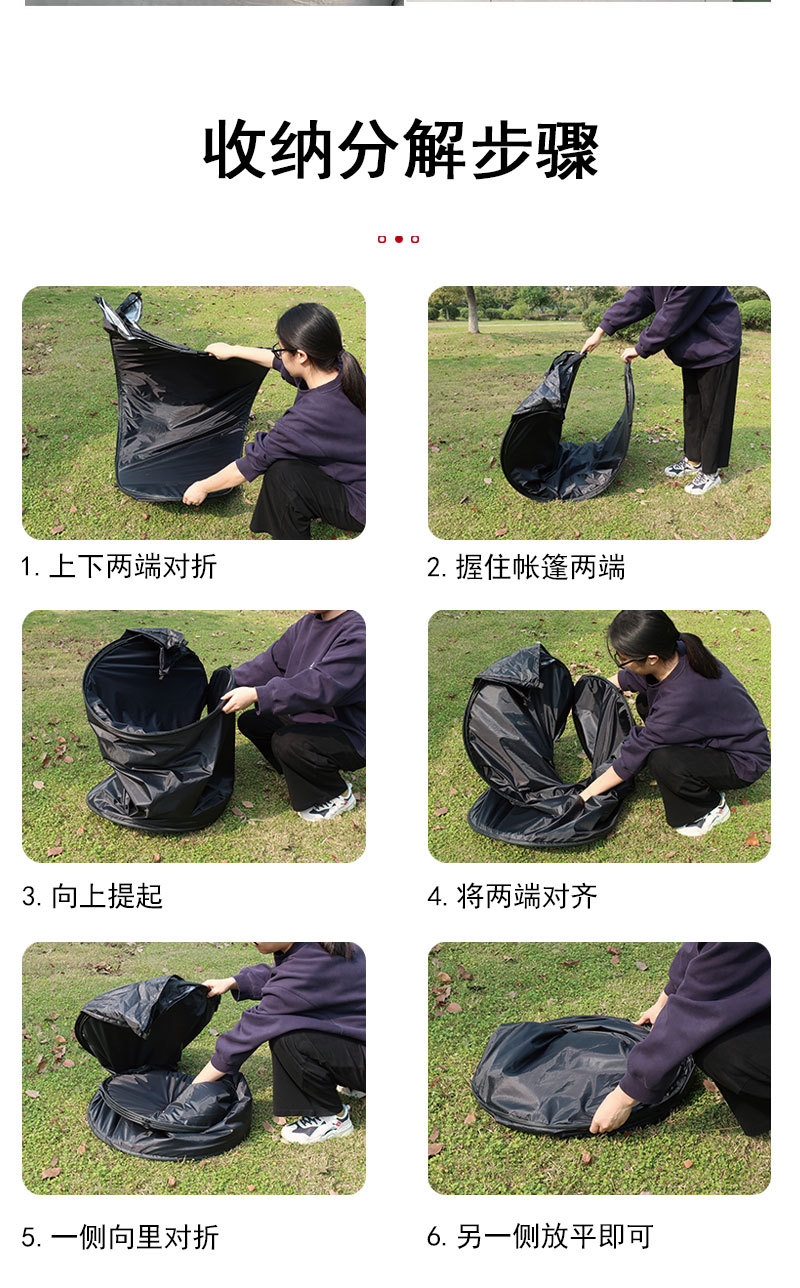 收纳分解步骤

1. 上下两端对折

2. 握住帐篷两端

3. 向上提起

4. 将两端对齐

5. 一侧向里对折

6. 另一侧放平即可