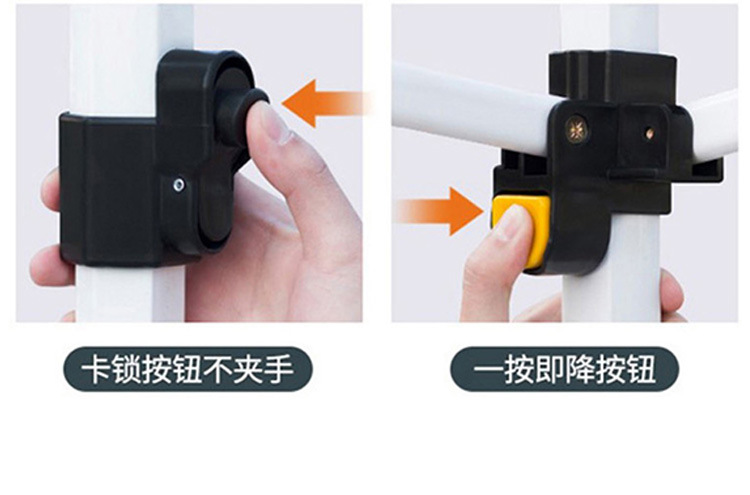 卡锁按钮不夹手

一按即降按钮