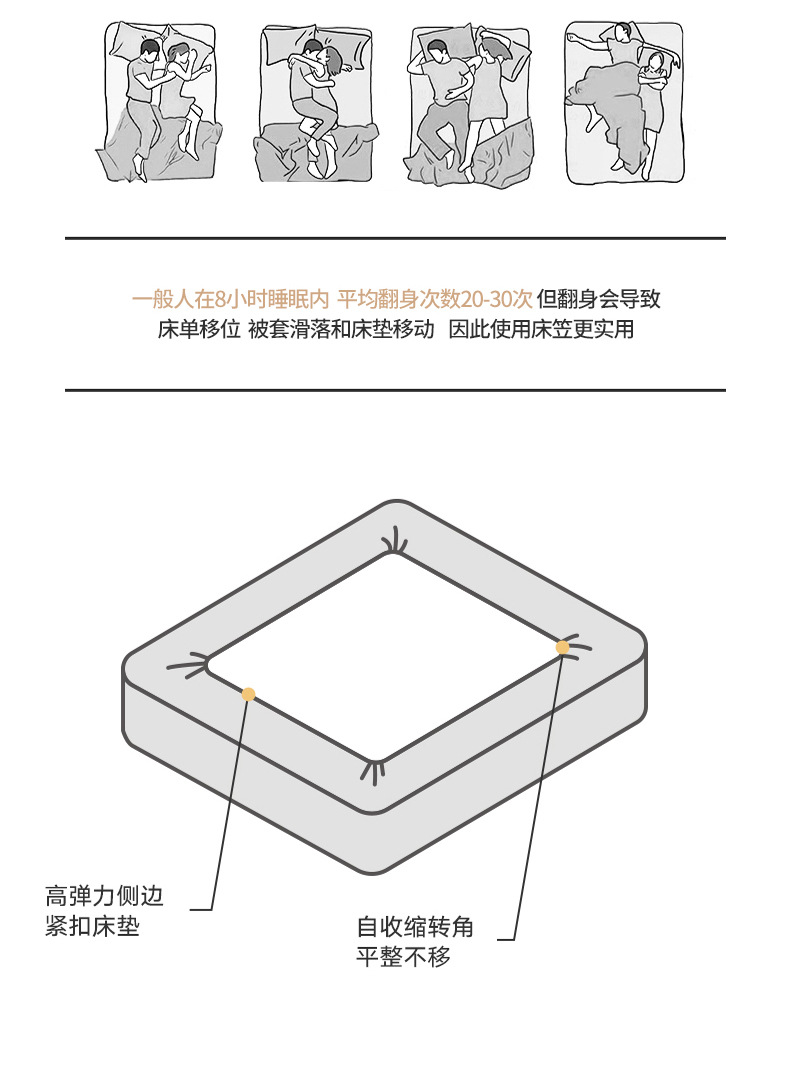 一般人在8小时睡眠内 平均翻身次数20-30次 但翻身会导致床单移位 被套滑落和床垫移动 因此使用床笠更实用

高弹力侧边
紧扣床垫

自收缩转角
平整不移