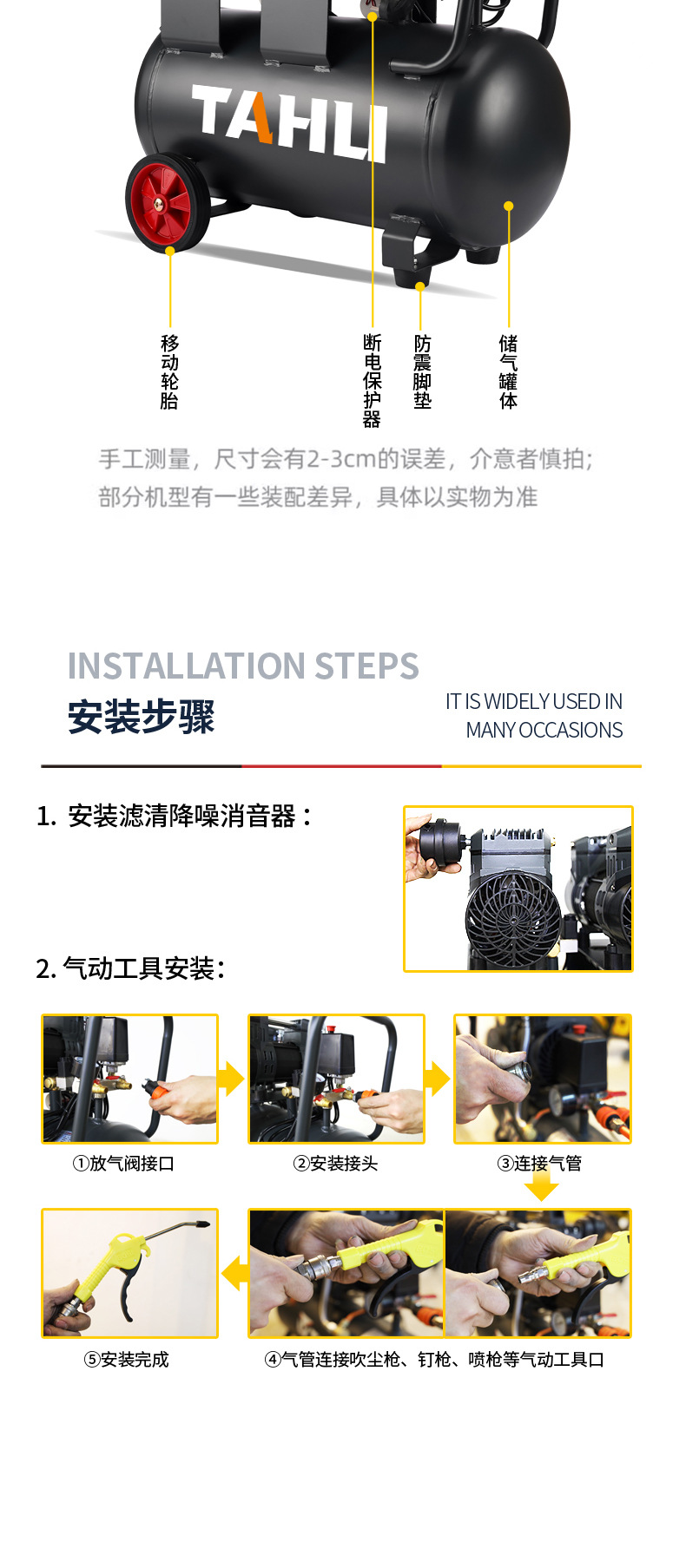 TAHLI

移动轮胎

断电保护器

防震脚垫

储气罐体

手工测量，尺寸会有2-3cm的误差，介意者慎拍；
部分机型有一些装配差异，具体以实物为准

INSTALLATION STEPS
安装步骤

IT IS WIDELY USED IN MANY OCCASIONS

1. 安装滤清降噪消音器：

2. 气动工具安装：

①放气阀接口

②安装接头

③连接气管

⑤安装完成

④气管连接吹尘枪、钉枪、喷枪等气动工具口