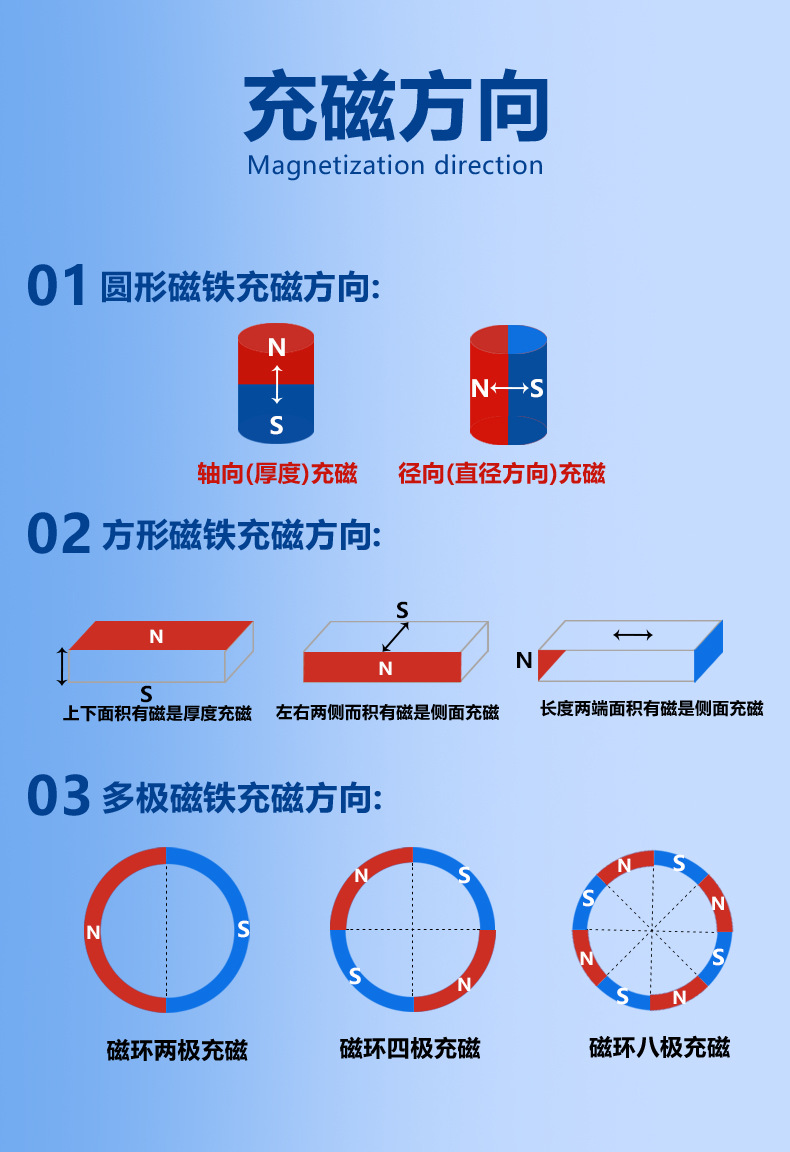 充磁方向
Magnetization direction

01 圆形磁铁充磁方向:

N
S
轴向(厚度)充磁

N S
径向(直径方向)充磁

02 方形磁铁充磁方向:

N
S
上下面积有磁是厚度充磁

S
N
左右两侧而积有磁是侧面充磁

N
长度两端面积有磁是侧面充磁

03 多极磁铁充磁方向:

N S
磁环两极充磁

N S S N
磁环四极充磁

N S N S N S N S
磁环八极充磁