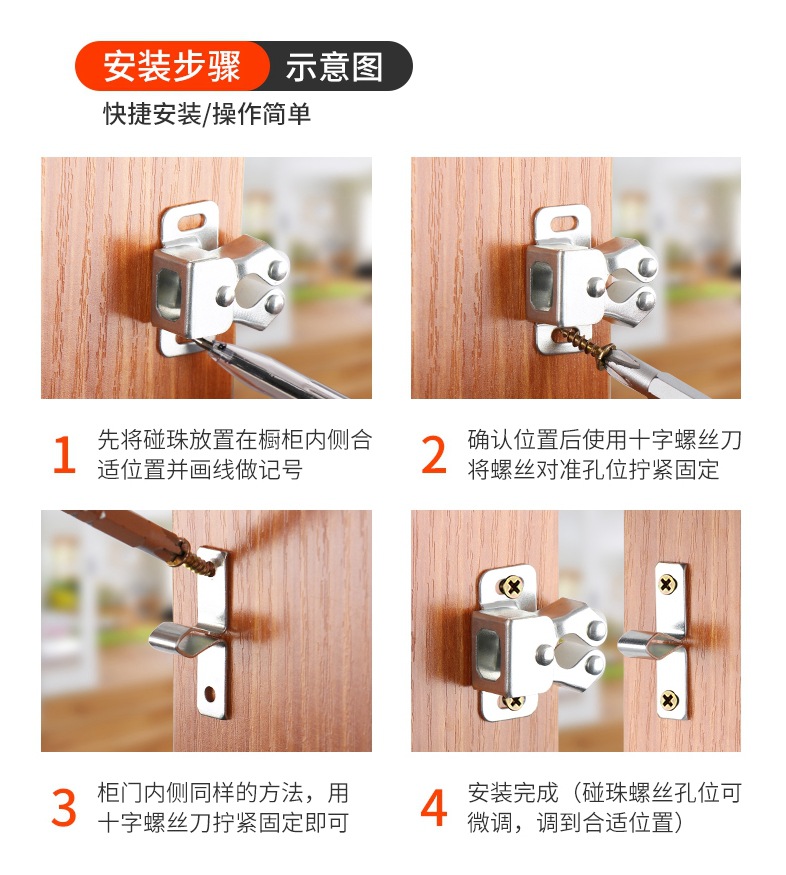 安装步骤 示意图
快捷安装/操作简单

1 先将碰珠放置在橱柜内侧合适位置并画线做记号

2 确认位置后使用十字螺丝刀将螺丝对准孔位拧紧固定

3 柜门内侧同样的方法，用十字螺丝刀拧紧固定即可

4 安装完成（碰珠螺丝孔位可微调，调到合适位置）