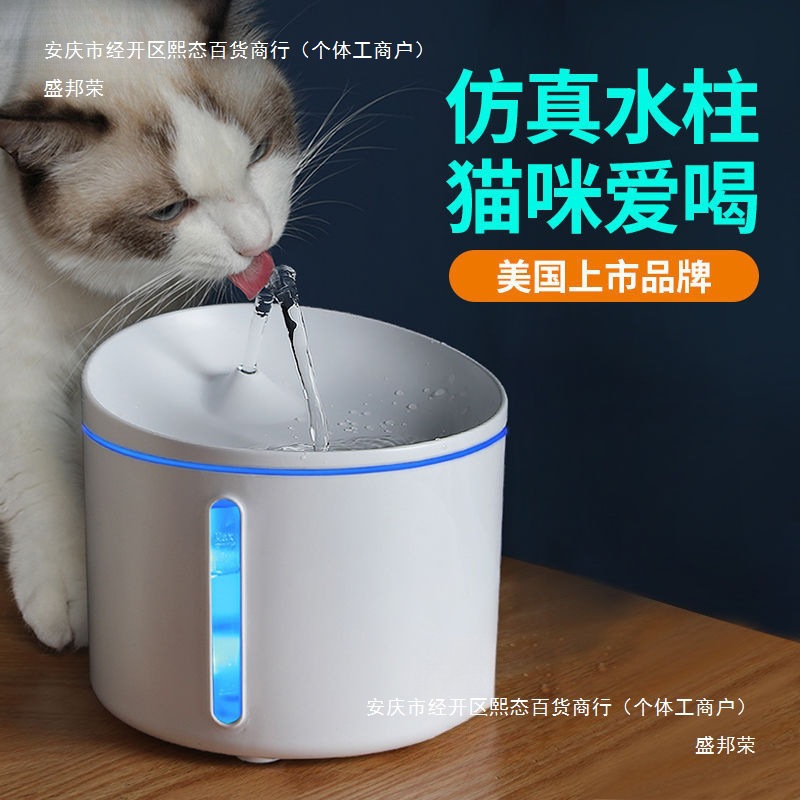 安庆市经开区熙态百货商行（个体工商户）
盛邦荣

仿真水柱
猫咪爱喝

美国上市品牌

安庆市经开区熙态百货商行（个体工商户）
盛邦荣