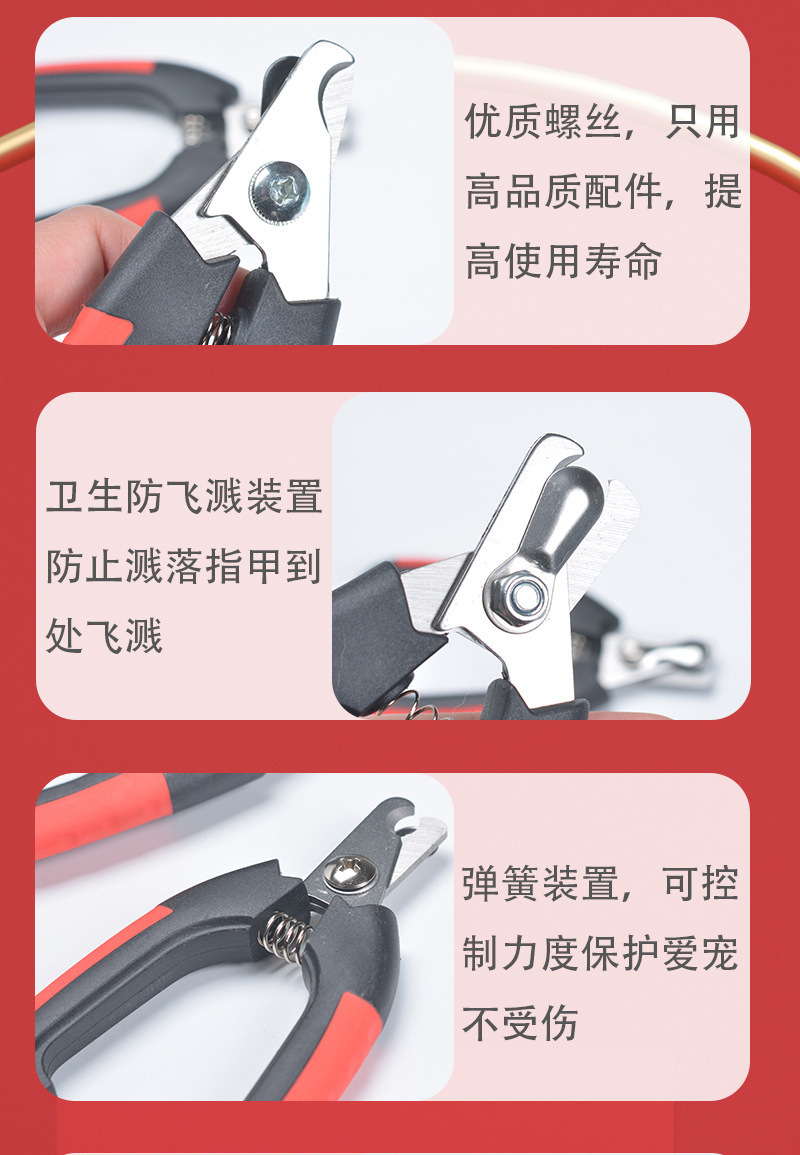 优质螺丝，只用高品质配件，提高使用寿命

卫生防飞溅装置防止溅落指甲到处飞溅

弹簧装置，可控制力度保护爱宠不受伤