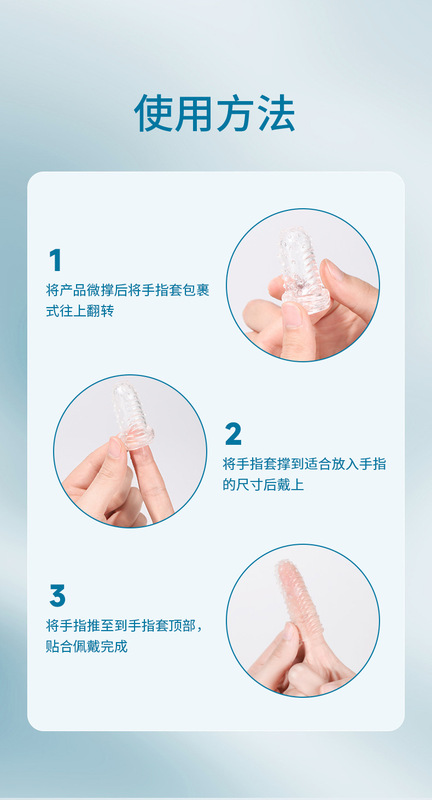 使用方法

1
将产品微撑后将手指套包裹式往上翻转

2
将手指套撑到适合放入手指的尺寸后戴上

3
将手指推至到手指套顶部，贴合佩戴完成