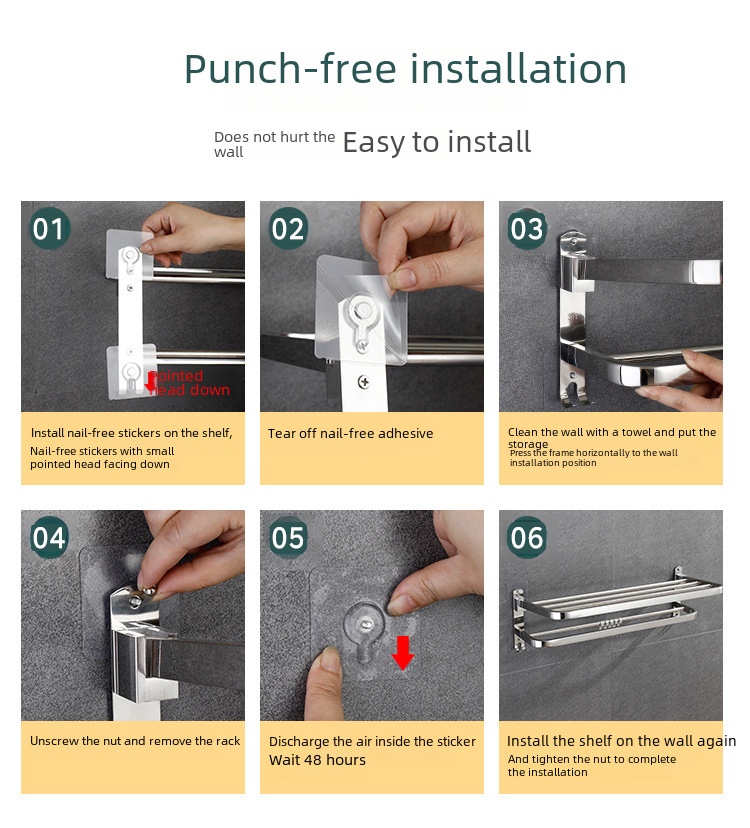 Punch-free installation

Does not hurt the wall Easy to install

01

pointed head down

Install nail-free stickers on the shelf, Nail-free stickers with small pointed head facing down

02

Tear off nail-free adhesive

03

Clean the wall with a towel and put the storage Press the frame horizontally to the wall installation position

04

Unscrew the nut and remove the rack

05

Discharge the air inside the sticker Wait 48 hours

06

Install the shelf on the wall again And tighten the nut to complete the installation