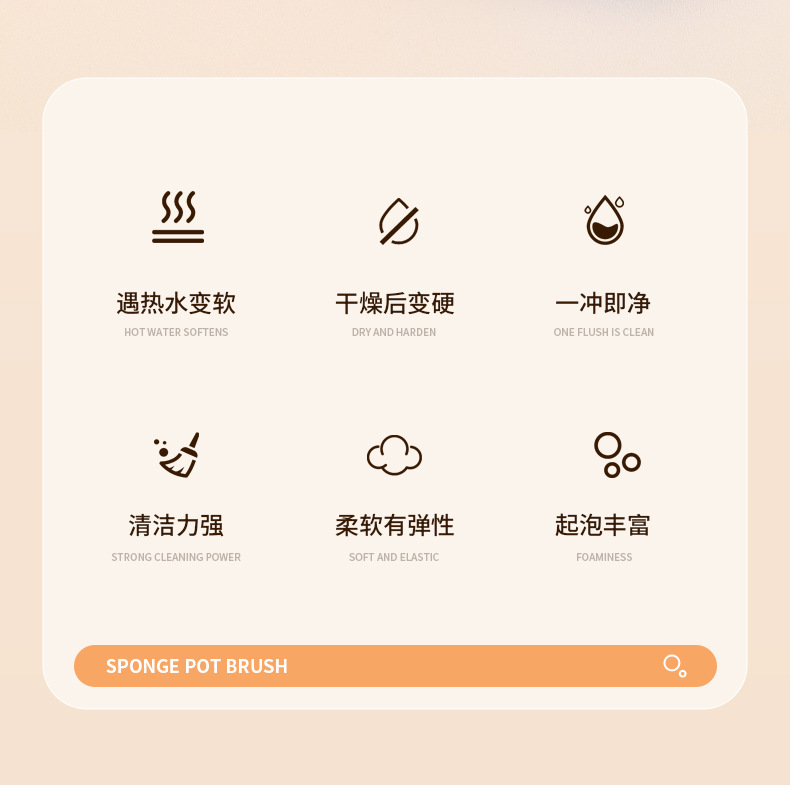 遇热水变软
HOT WATER SOFTENS

干燥后变硬
DRY AND HARDEN

一冲即净
ONE FLUSH IS CLEAN

清洁力强
STRONG CLEANING POWER

柔软有弹性
SOFT AND ELASTIC

起泡丰富
FOAMINESS

SPONGE POT BRUSH