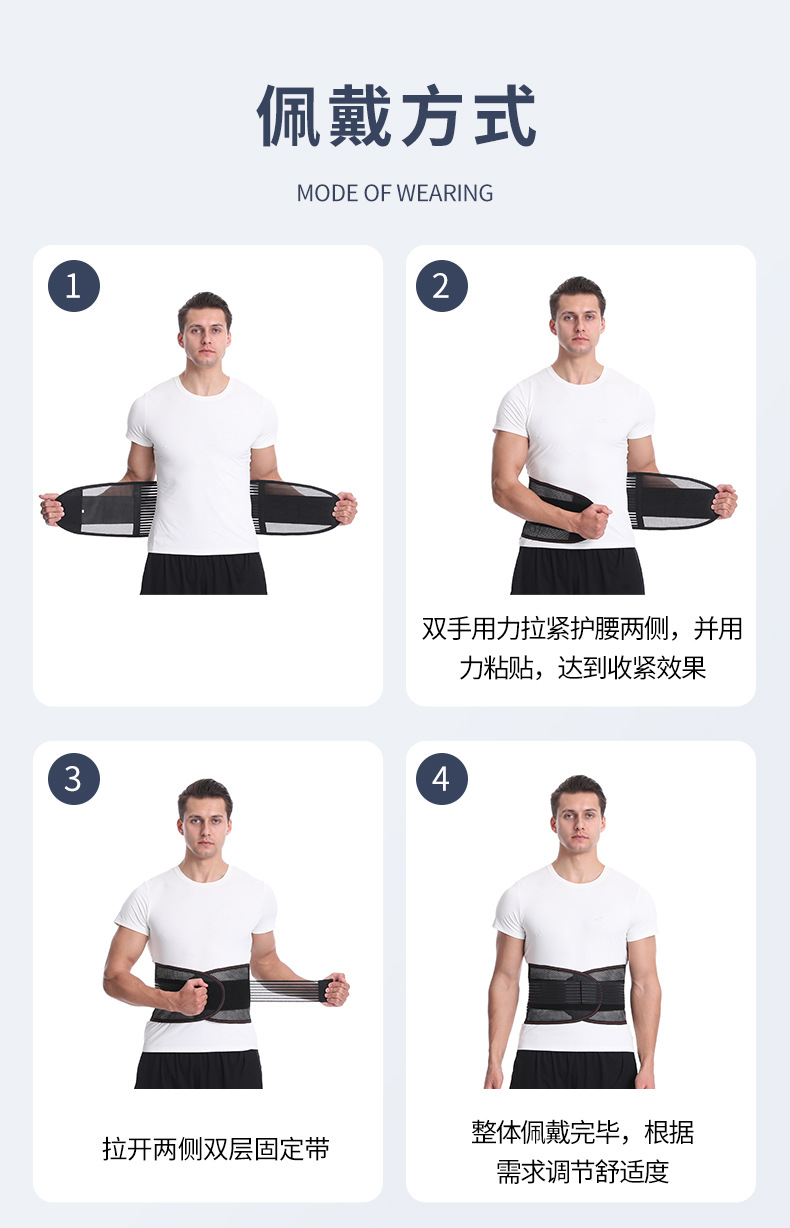 佩戴方式

MODE OF WEARING

1

2

双手用力拉紧护腰两侧，并用力粘贴，达到收紧效果

3

拉开两侧双层固定带

4

整体佩戴完毕，根据需求调节舒适度