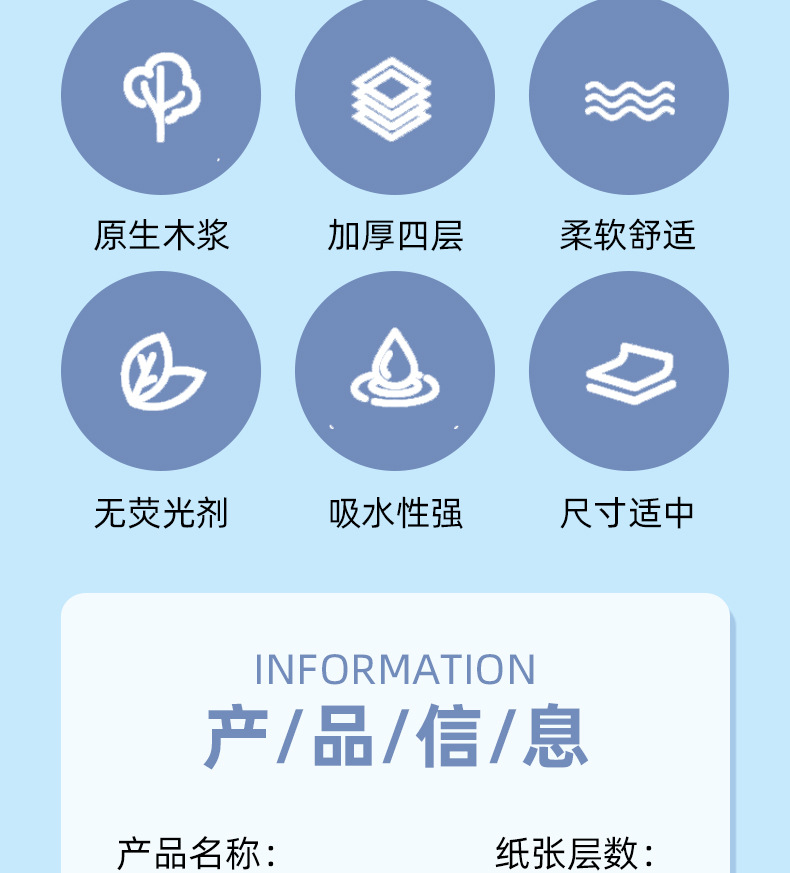 原生木浆 加厚四层 柔软舒适

无荧光剂 吸水性强 尺寸适中

INFORMATION

产/品/信/息

产品名称: 纸张层数: