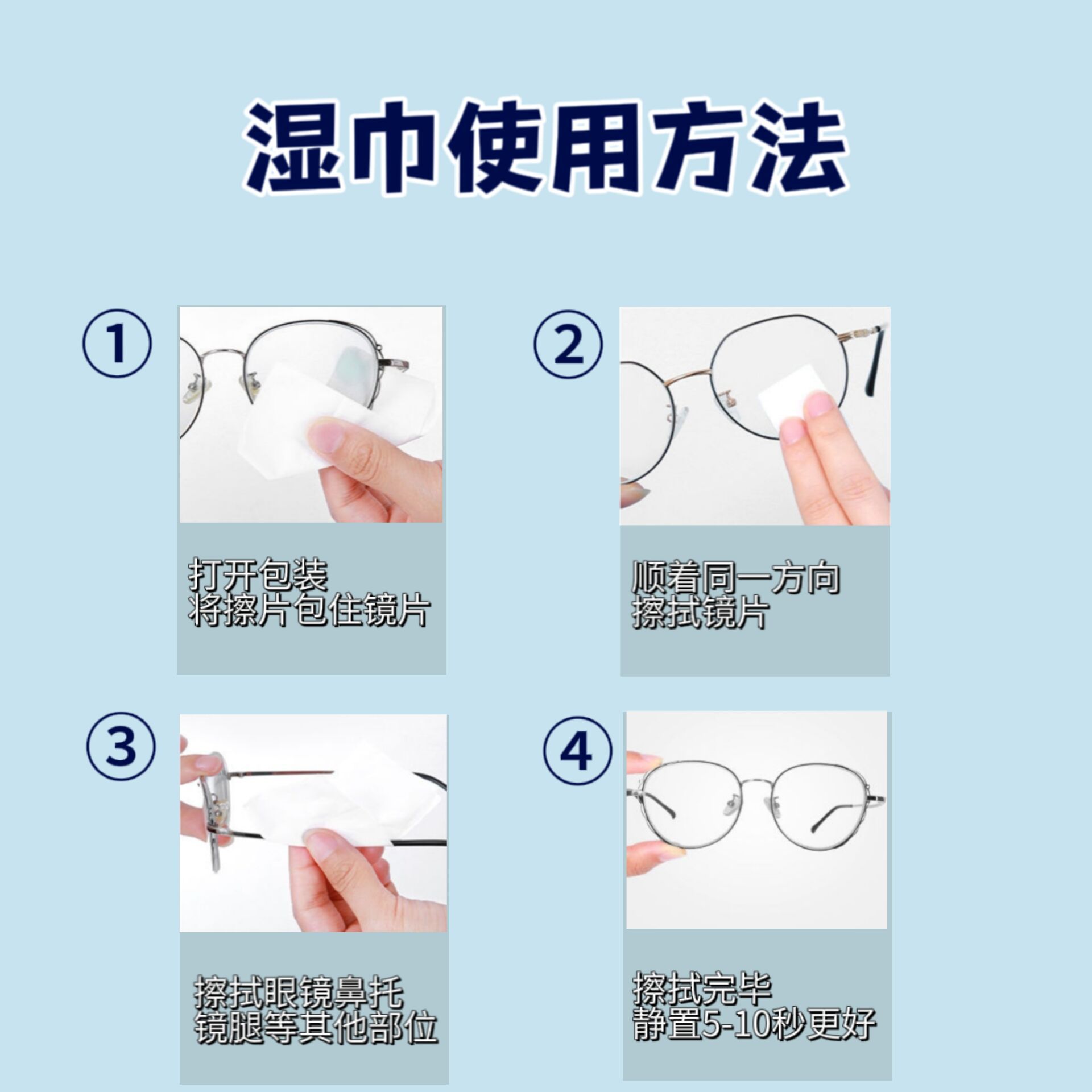 湿巾使用方法

①

打开包装
将擦片包住镜片

②

顺着同一方向
擦拭镜片

③

擦拭眼镜鼻托
镜腿等其他部位

④

擦拭完毕
静置5-10秒更好