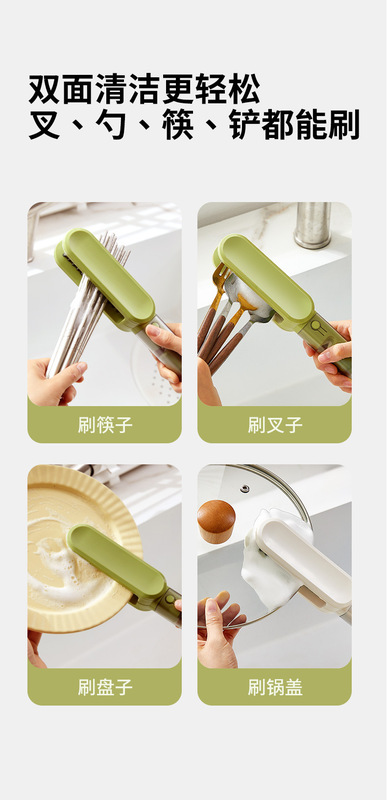 双面清洁更轻松
叉、勺、筷、铲都能刷

刷筷子

刷叉子

刷盘子

刷锅盖